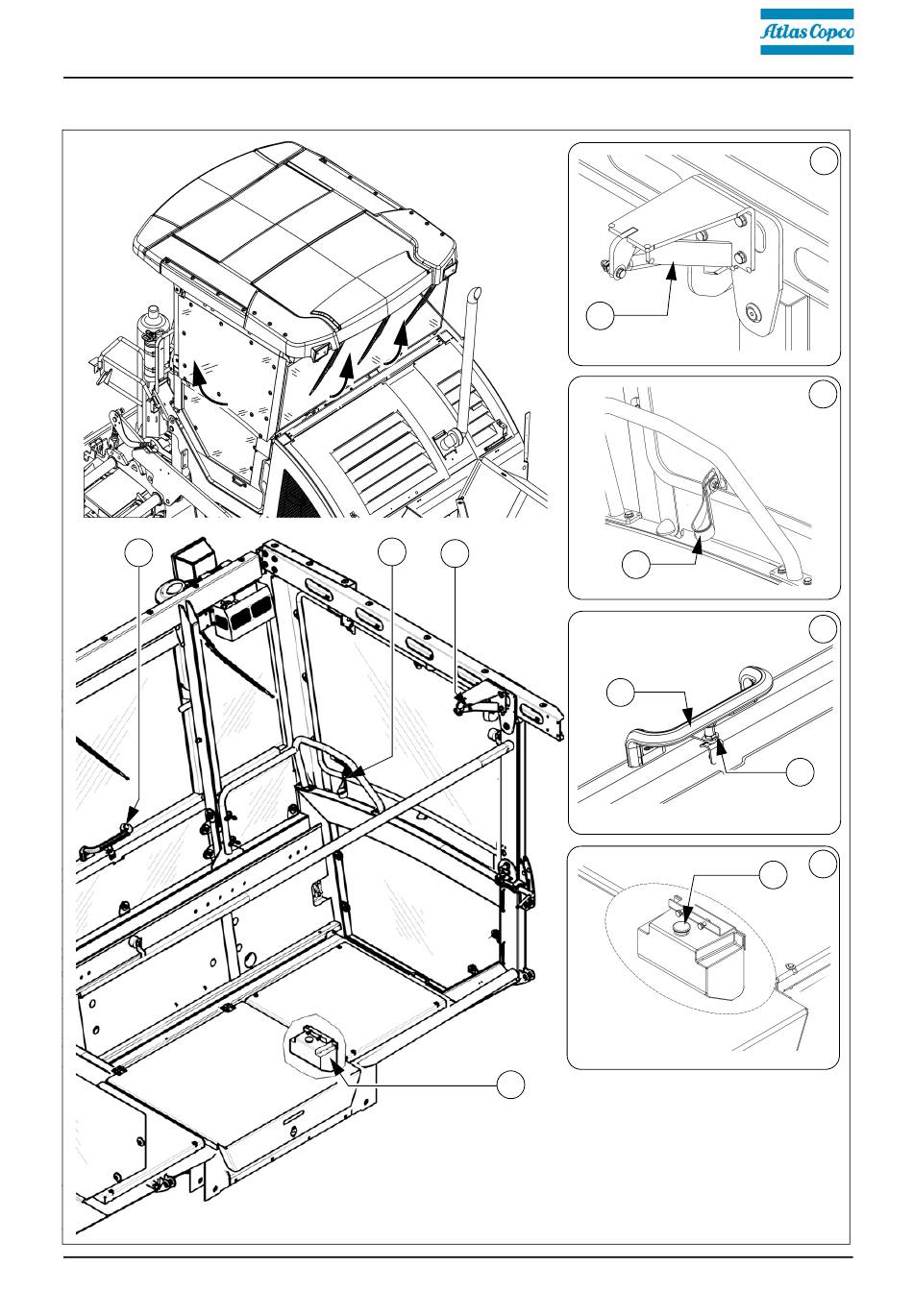 Atlas Copco