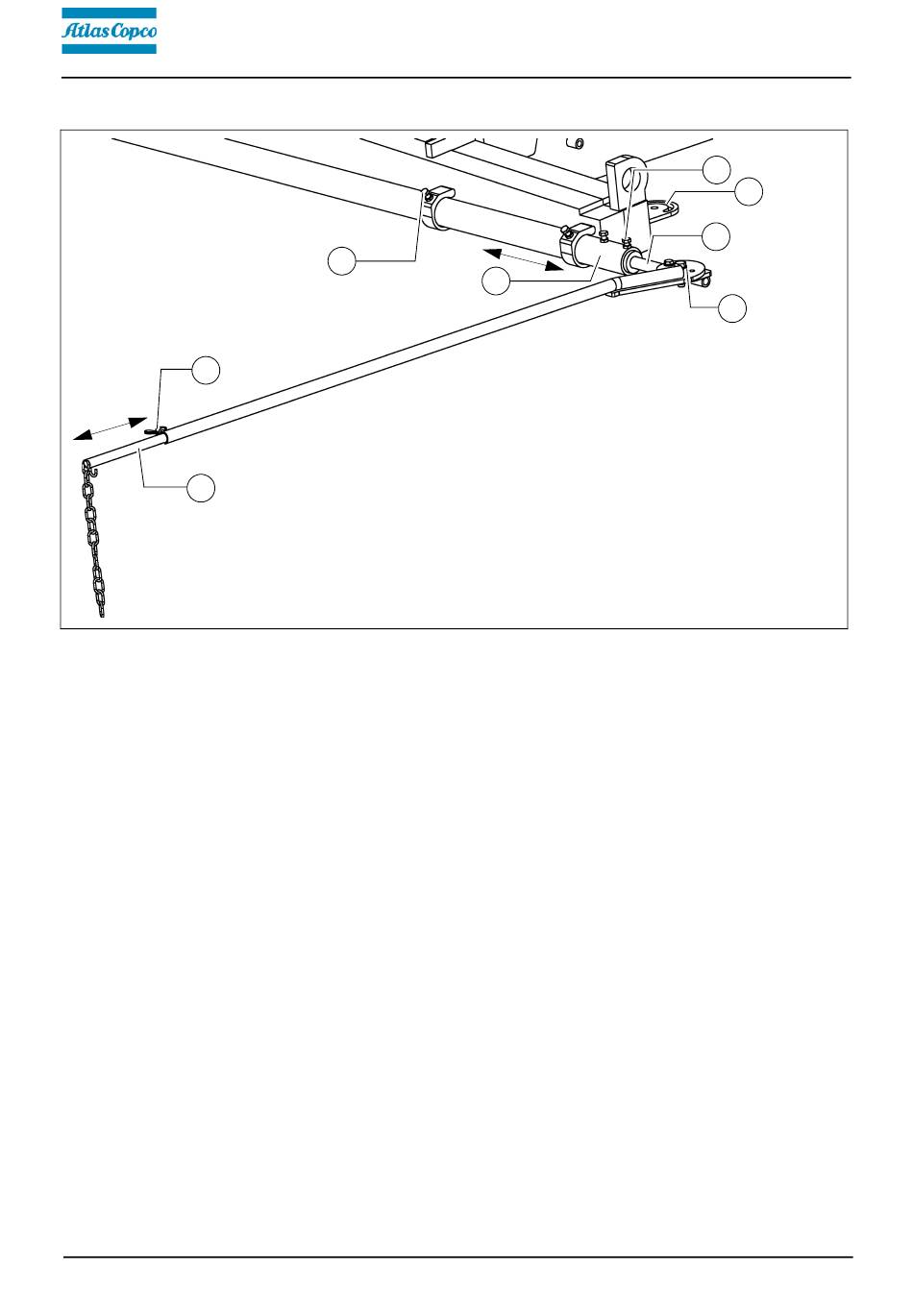 Atlas Copco