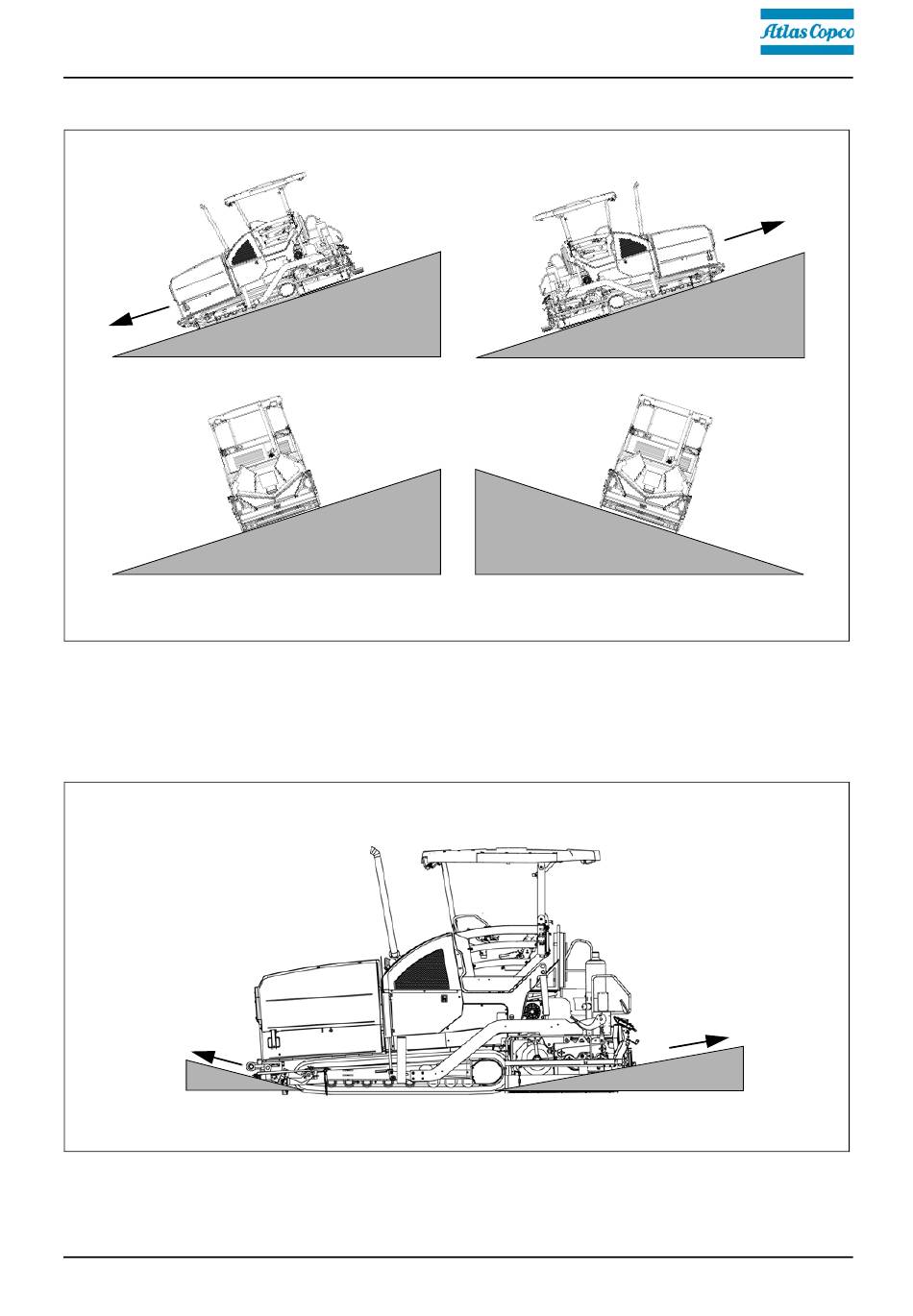 Atlas Copco