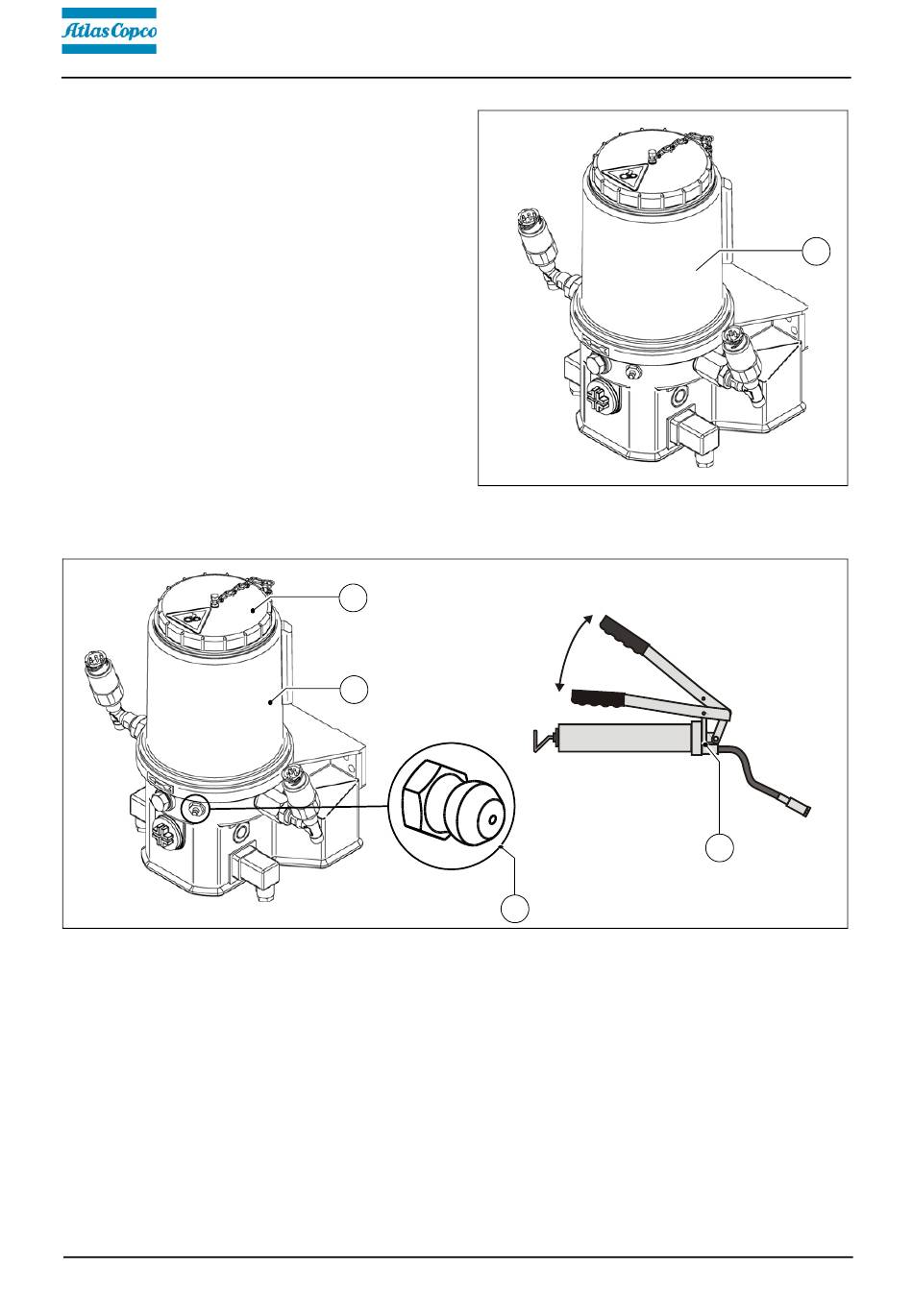 Atlas Copco