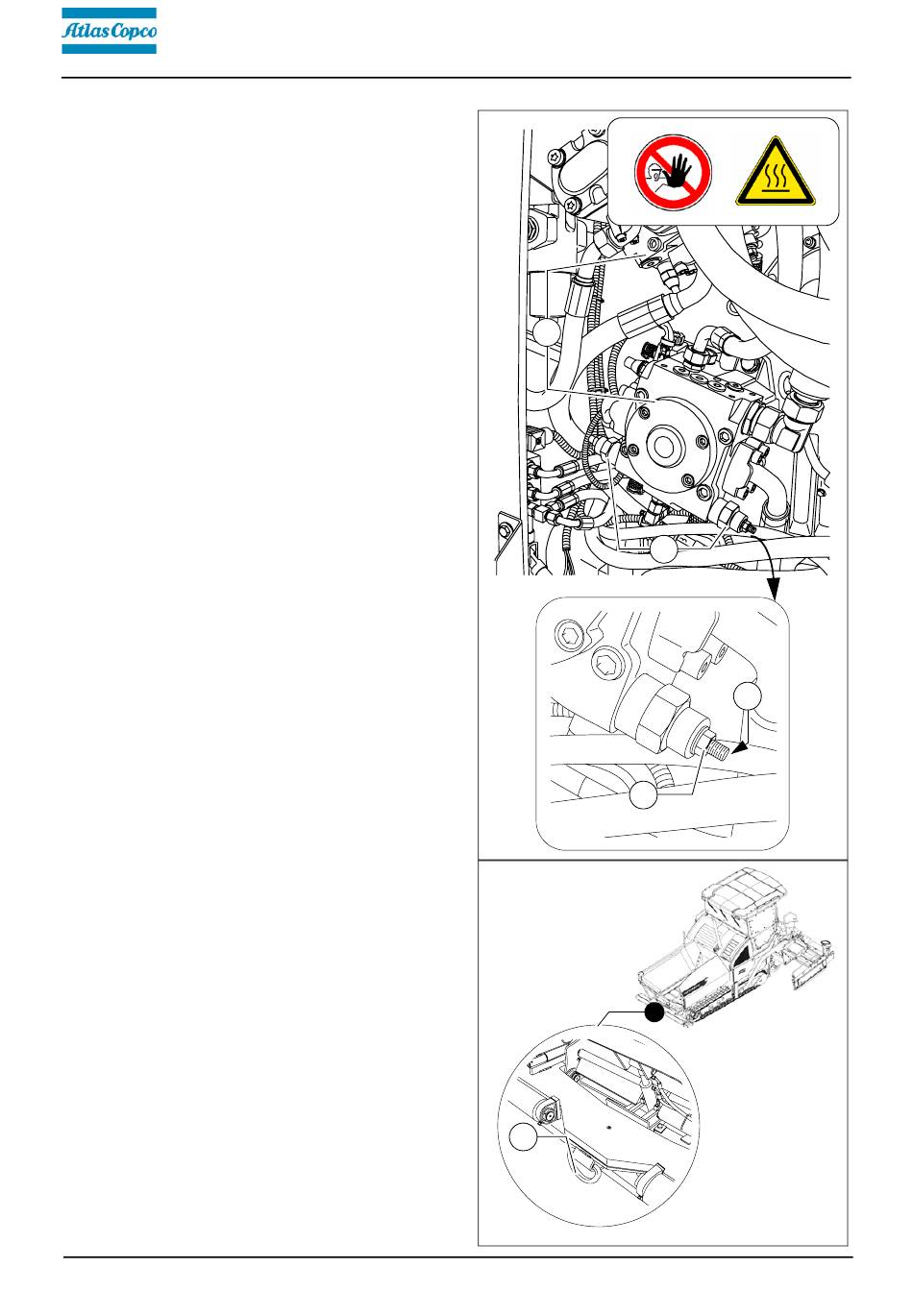 Atlas Copco