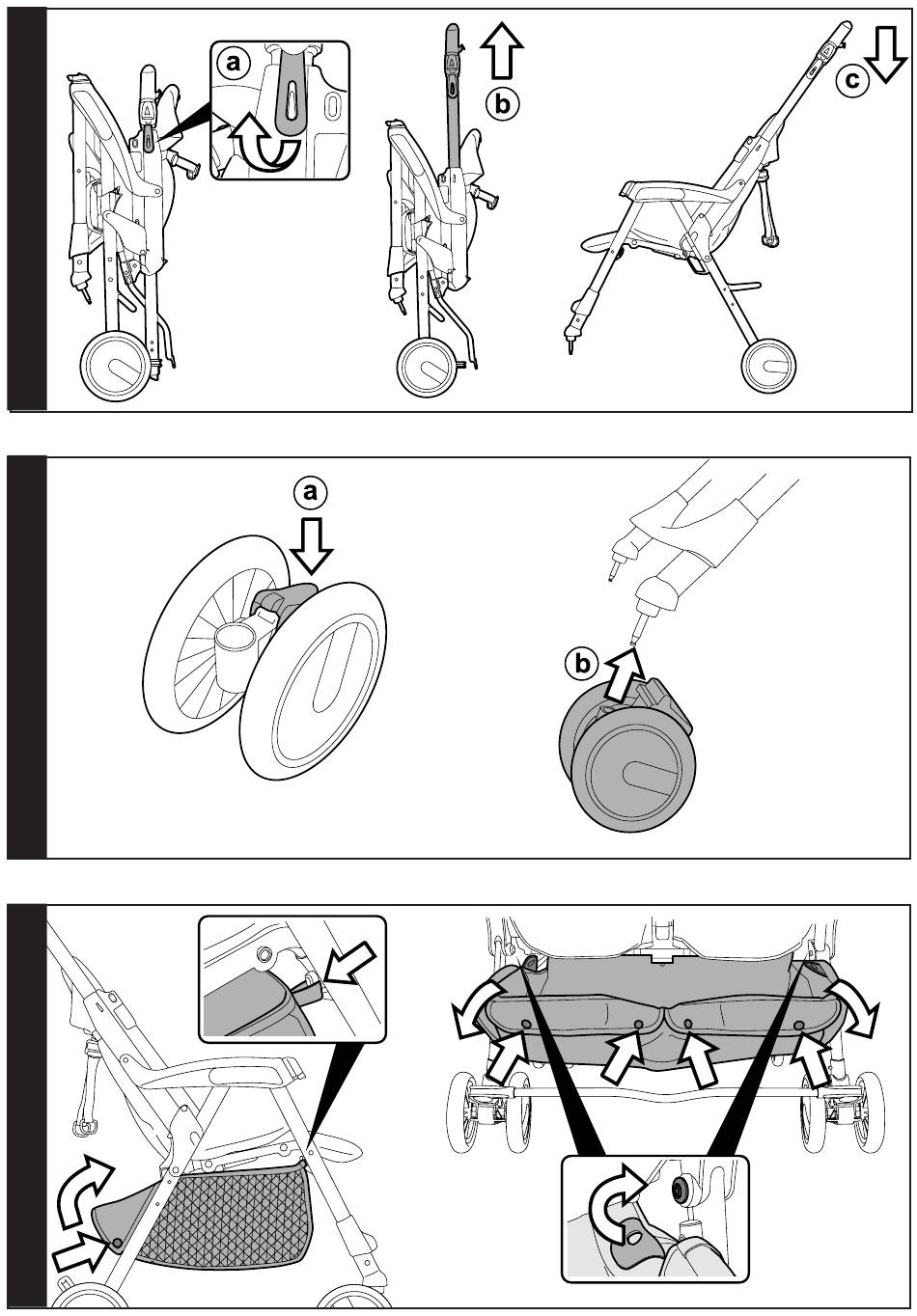 a
b
c
a
b