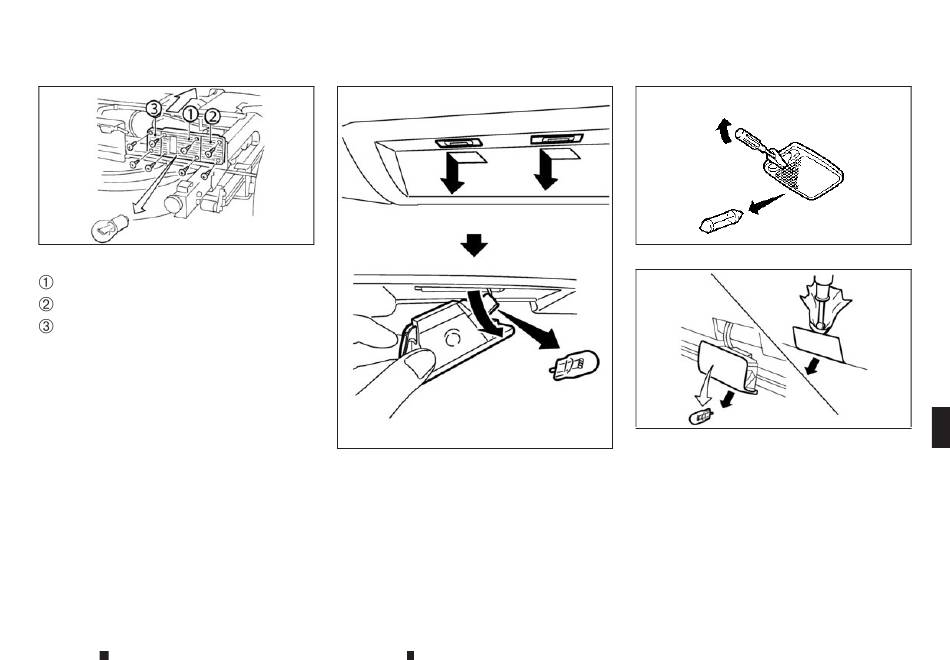 ③ ① ②

①
②
③