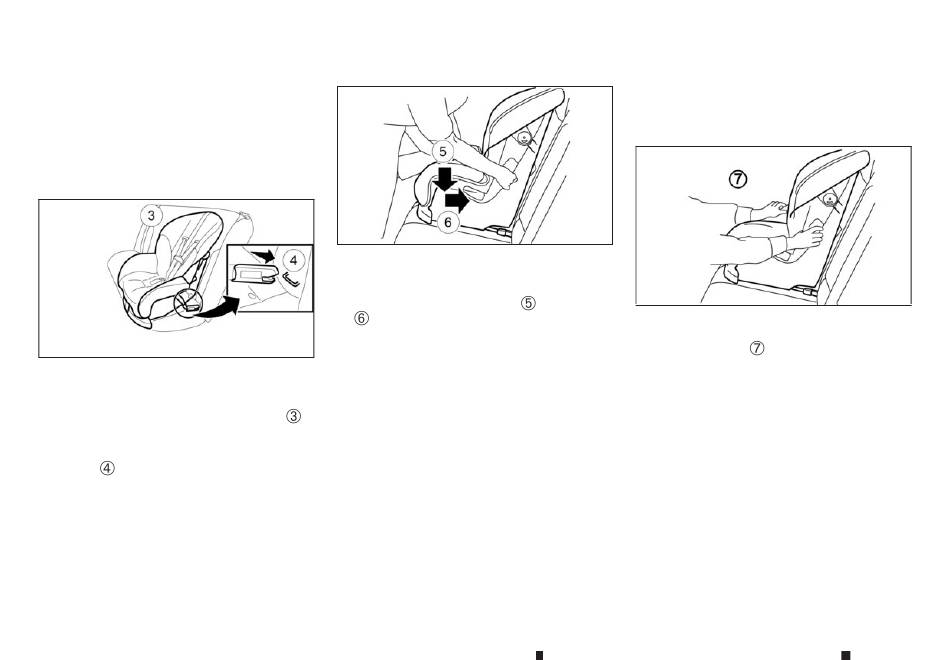 3

4

③

④

5

6

⑤

⑥

⑦

⑦