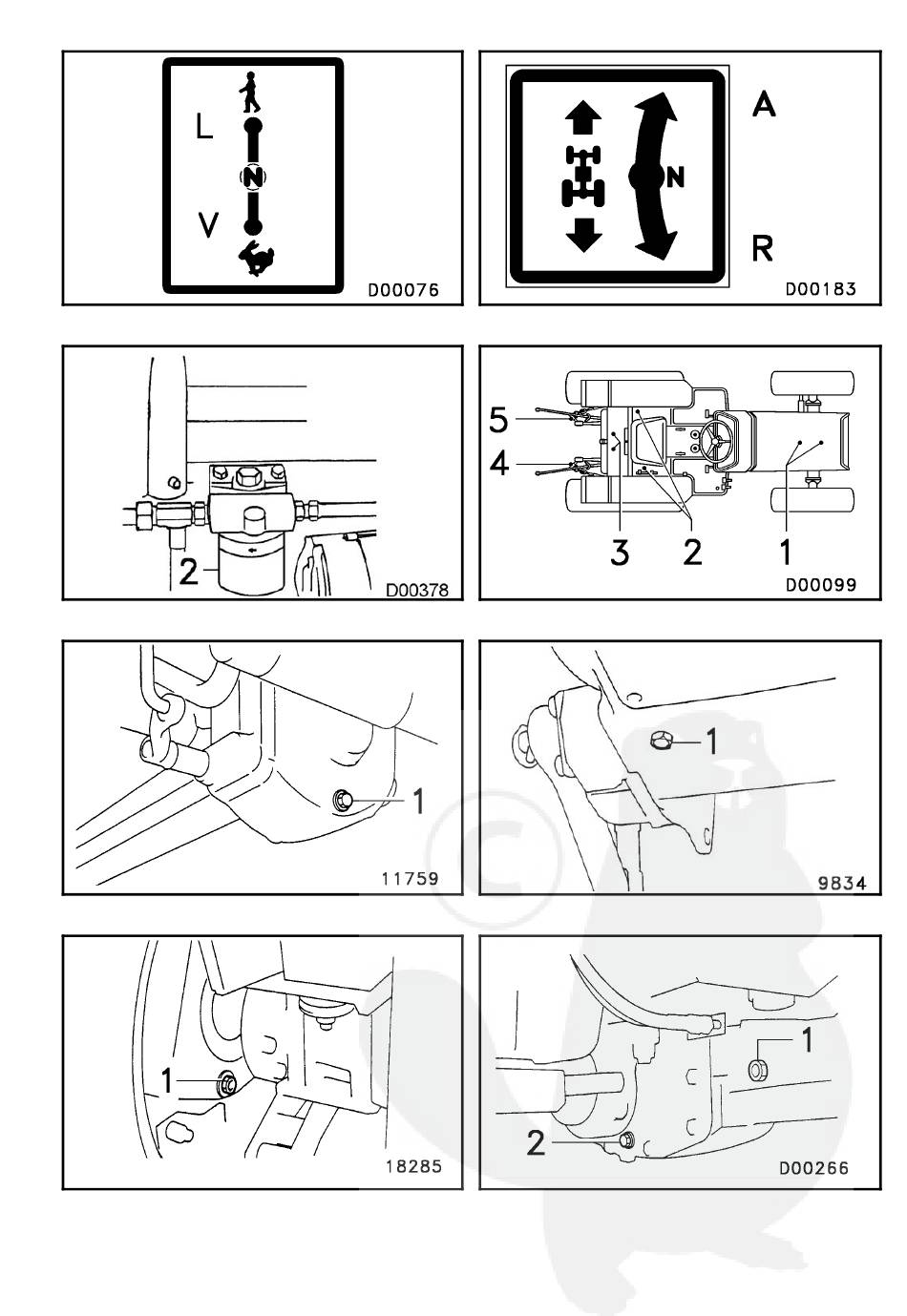 L
N
V
D00076

A
N
R
D00183

2
D00378

5
4
3
2
1
D00099

1
11759

1
9834

1
18285

1
2
D00266