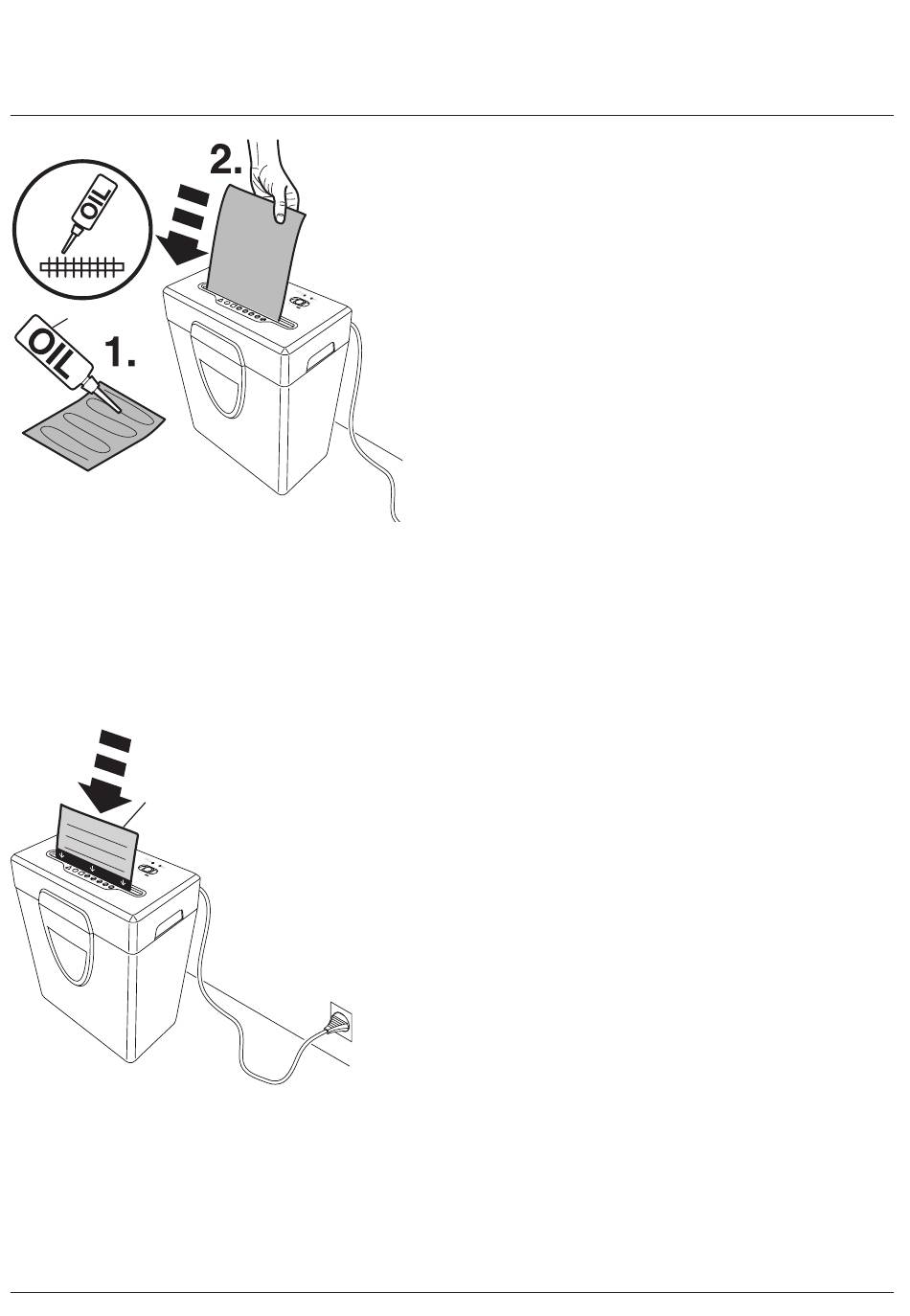 2.

OIL

OIL

1.