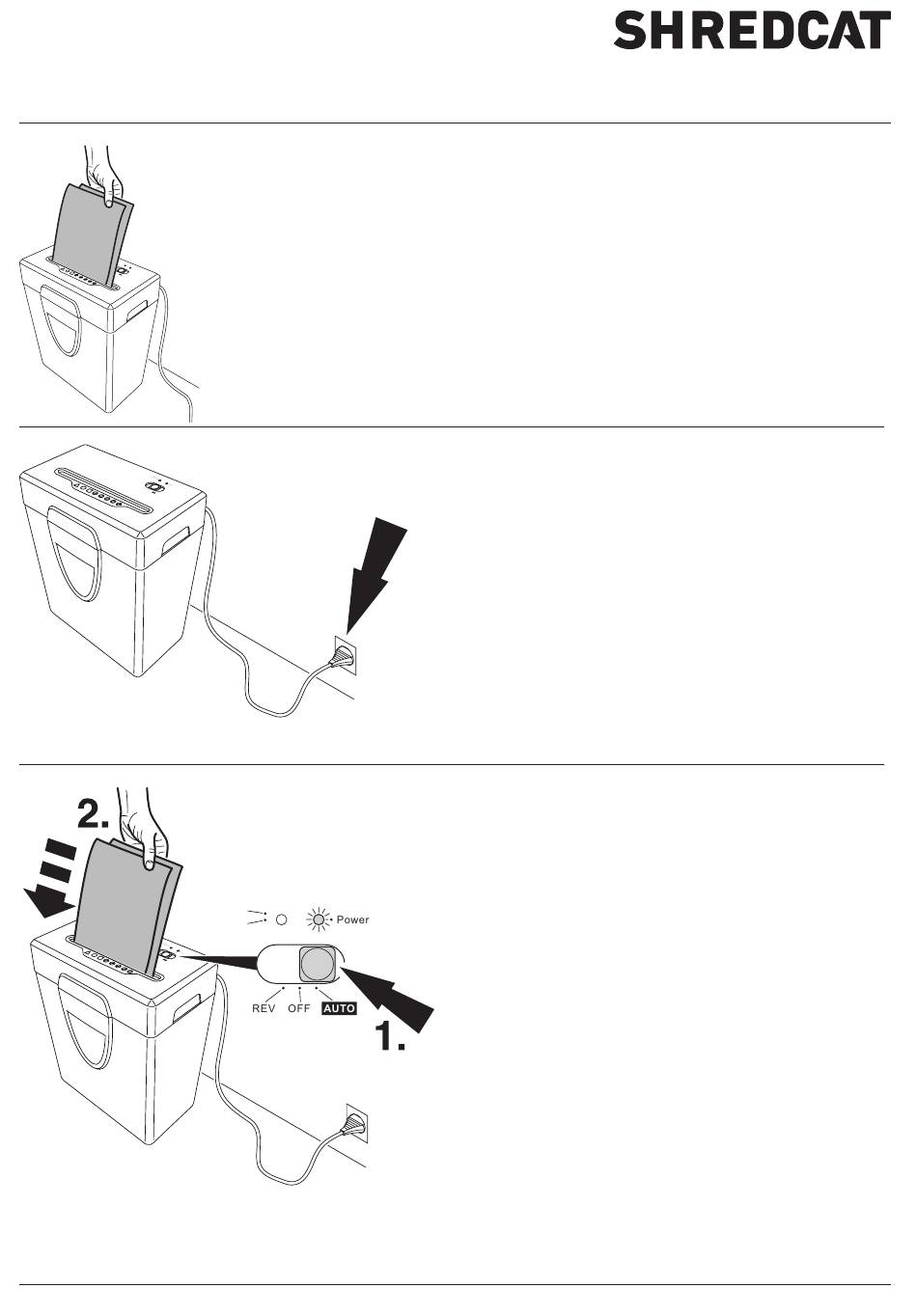 SHREDCAT

2.

Power

REV OFF AUTO

1.