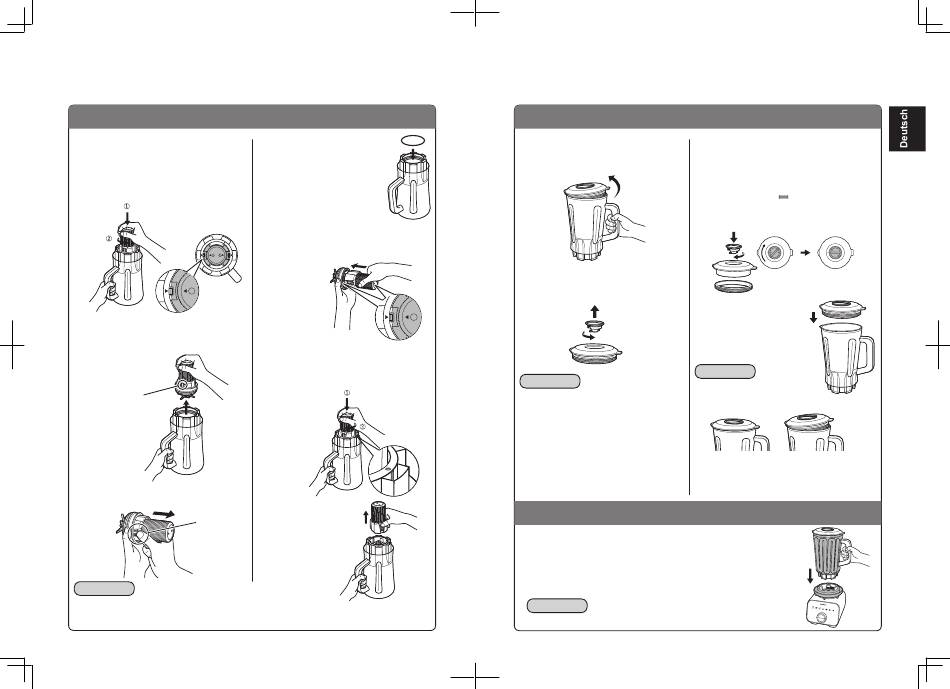 Deutsch

①
②

①
②