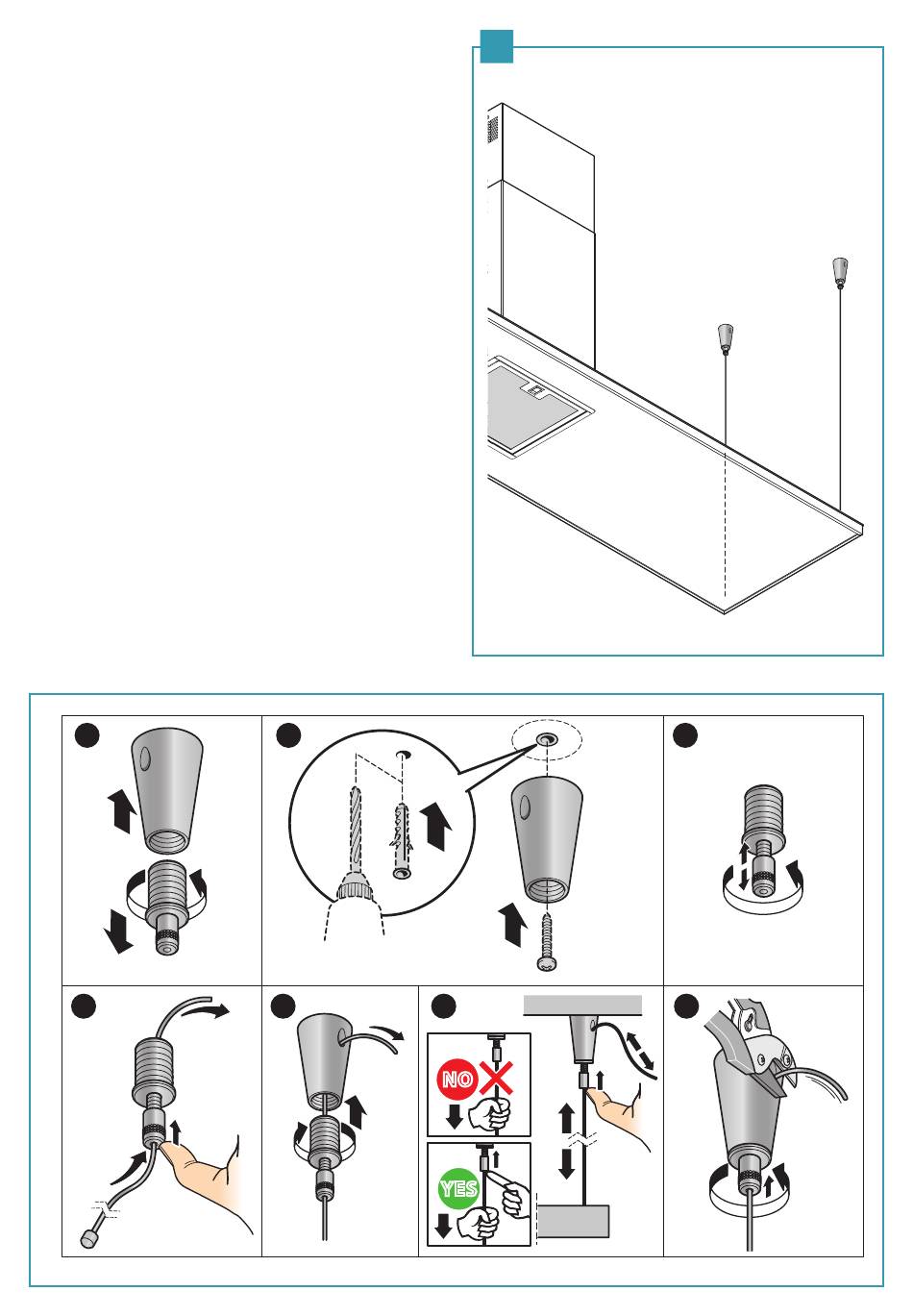 NO

YES