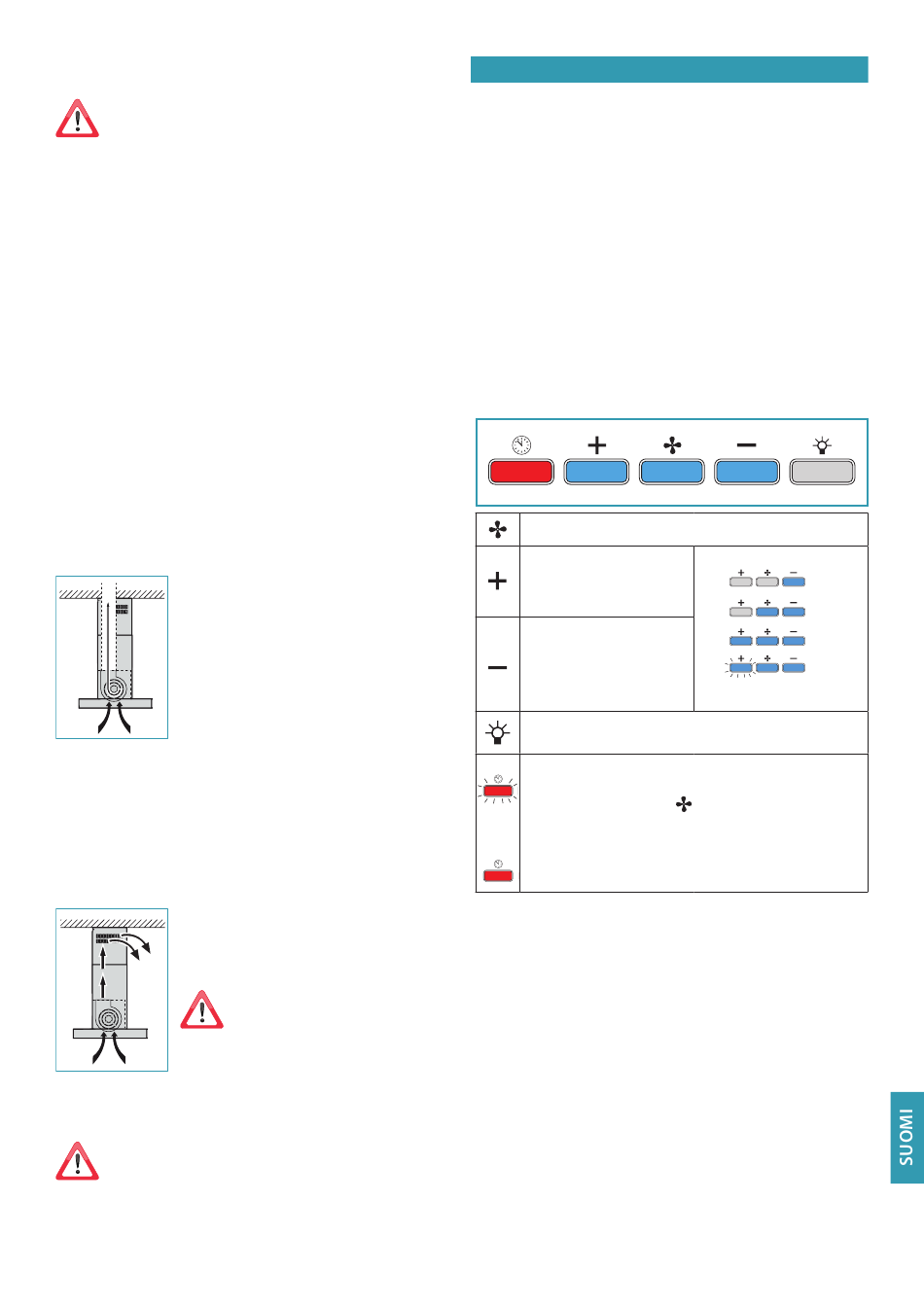 SUOMI