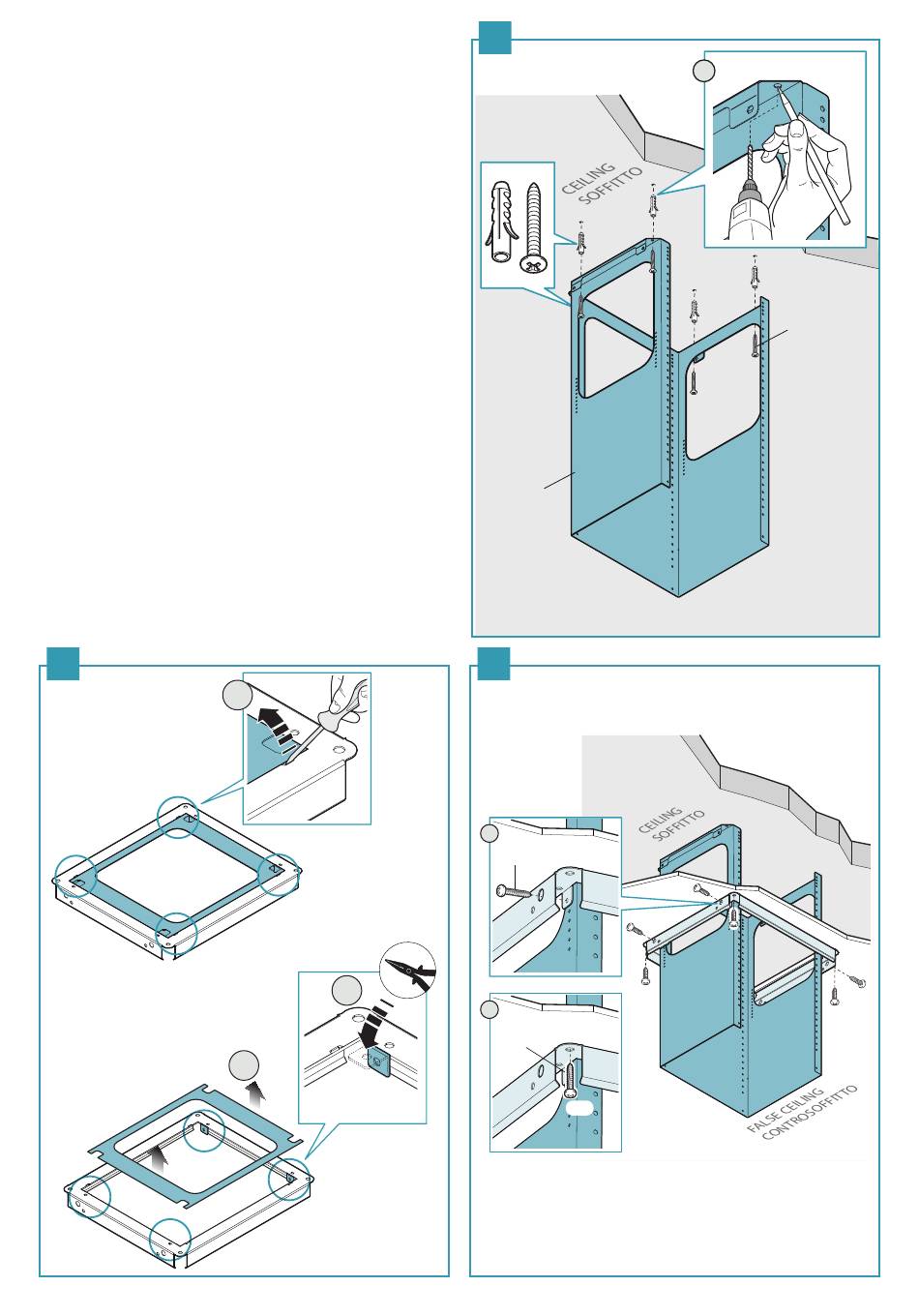 CEILING
SOFFITTO

CEILING
SOFFITTO

FALSE CEILING
CONTROSOFFITTO