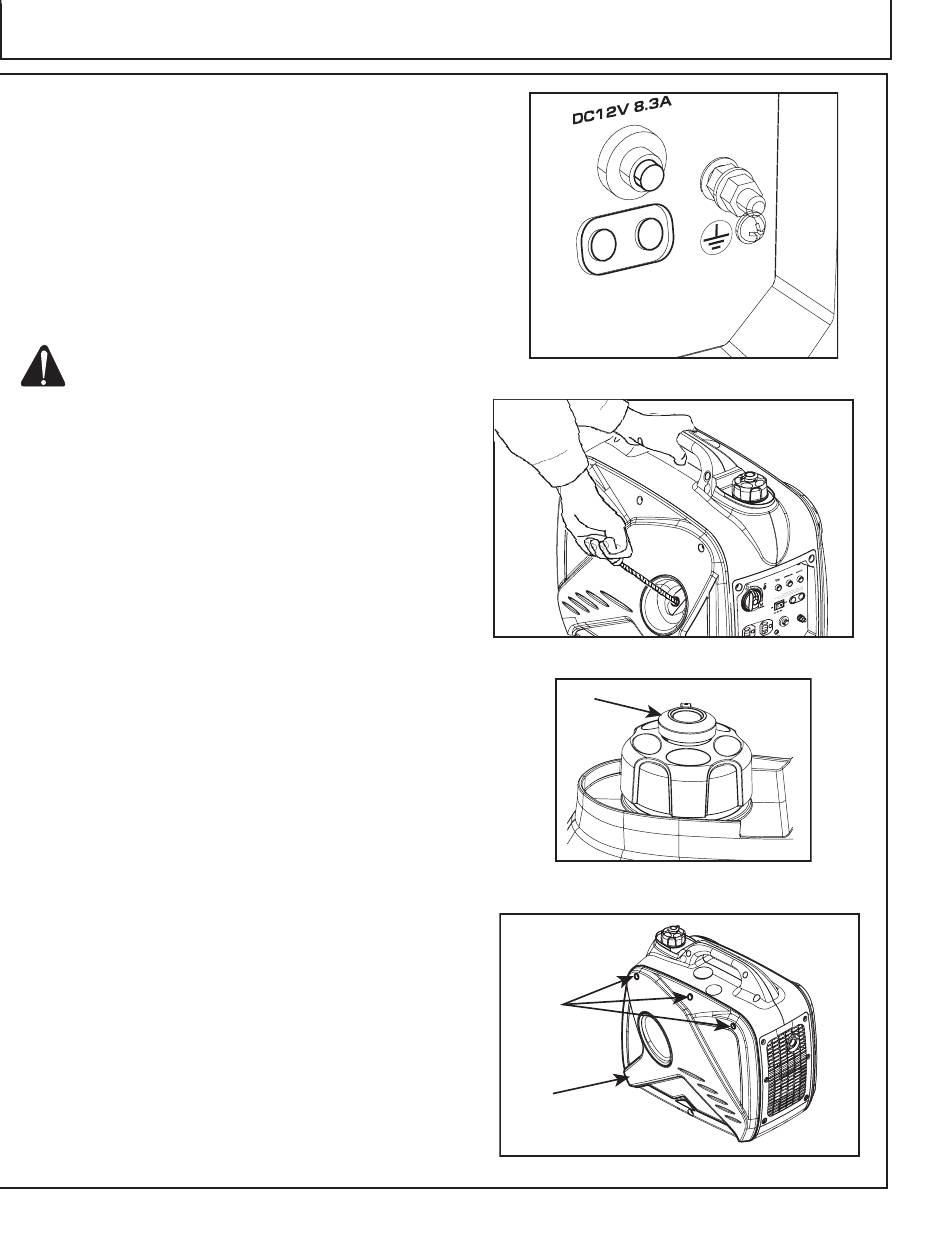 DC12V 8.3A