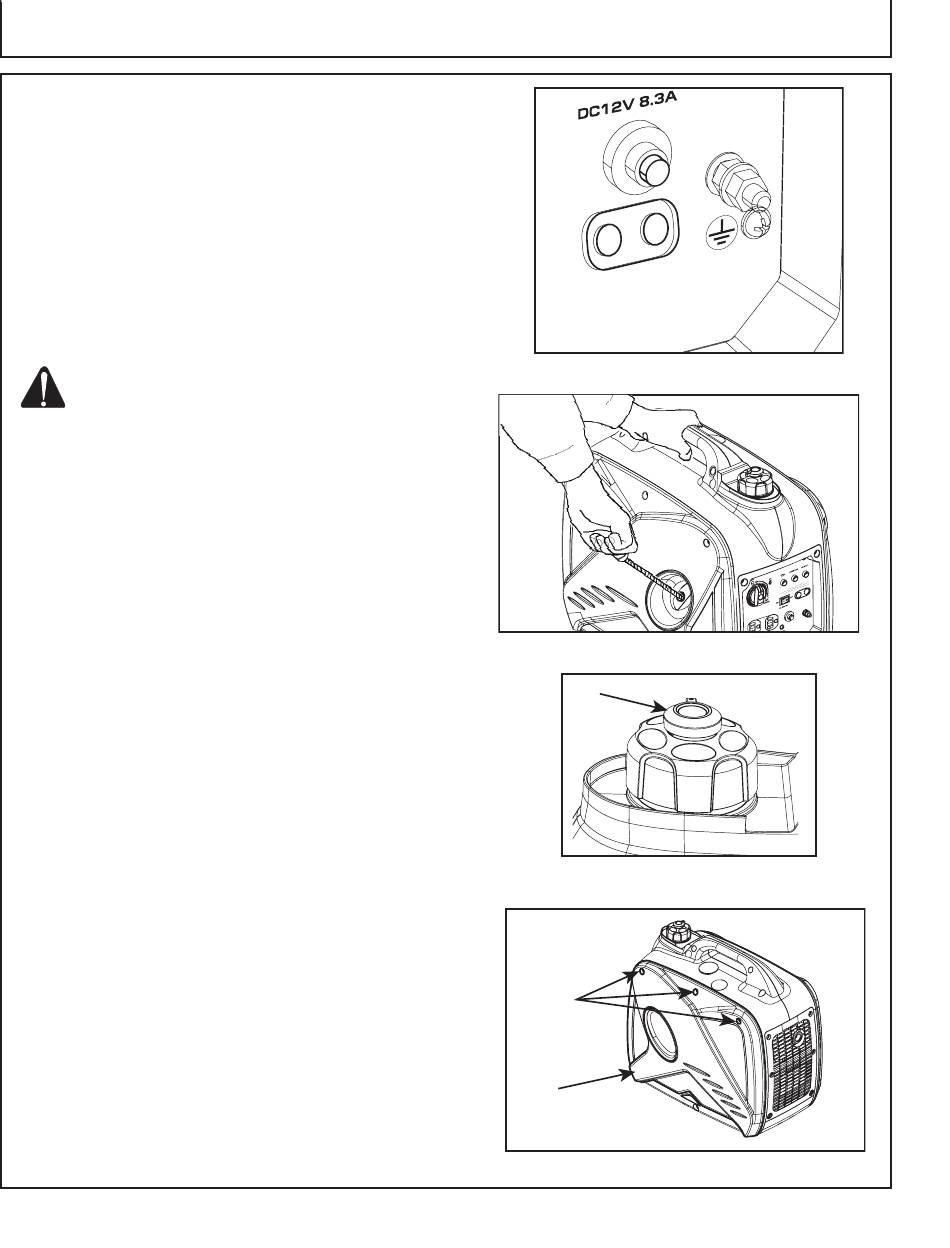 DC12V 8.3A