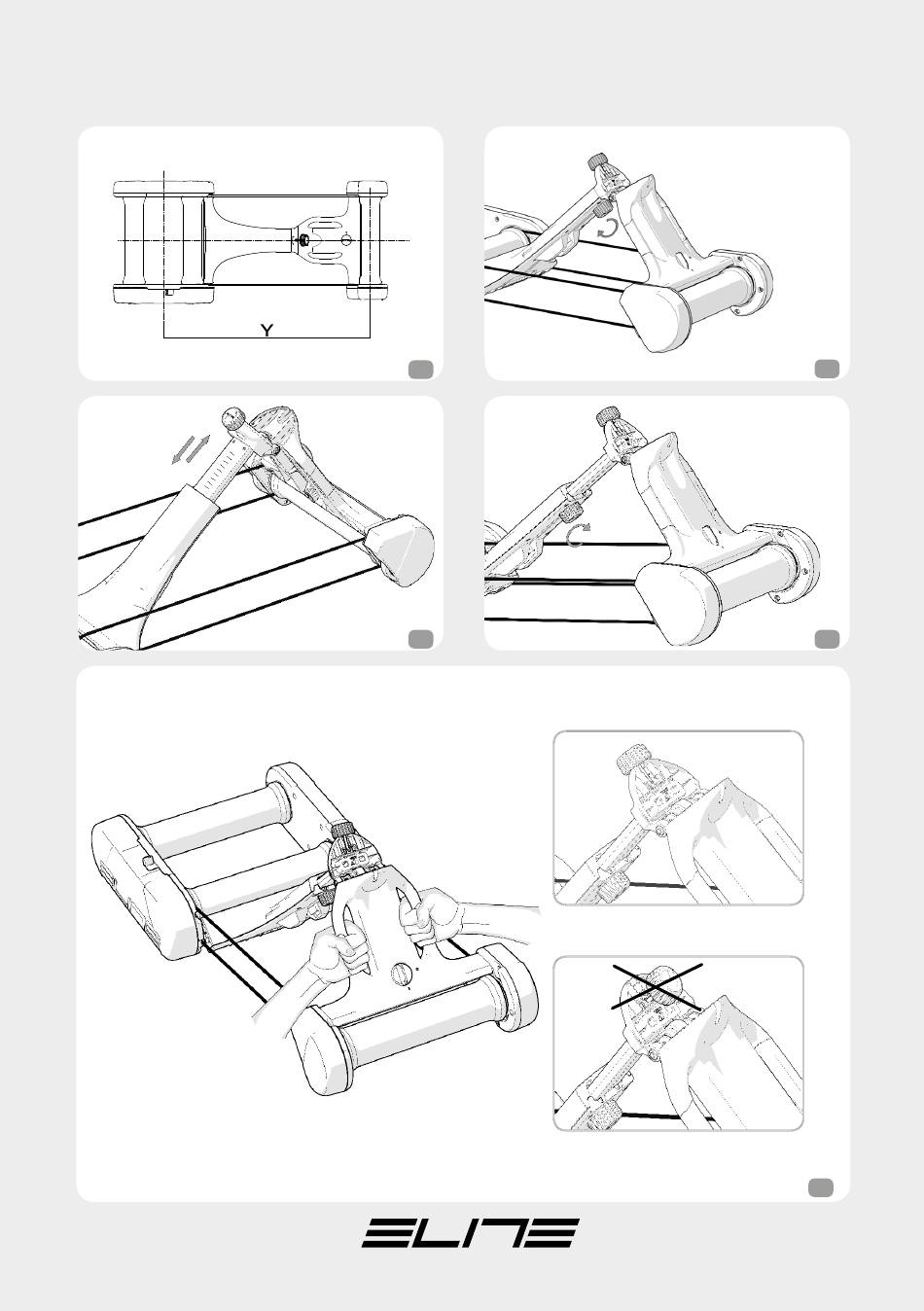 Y

ELITE