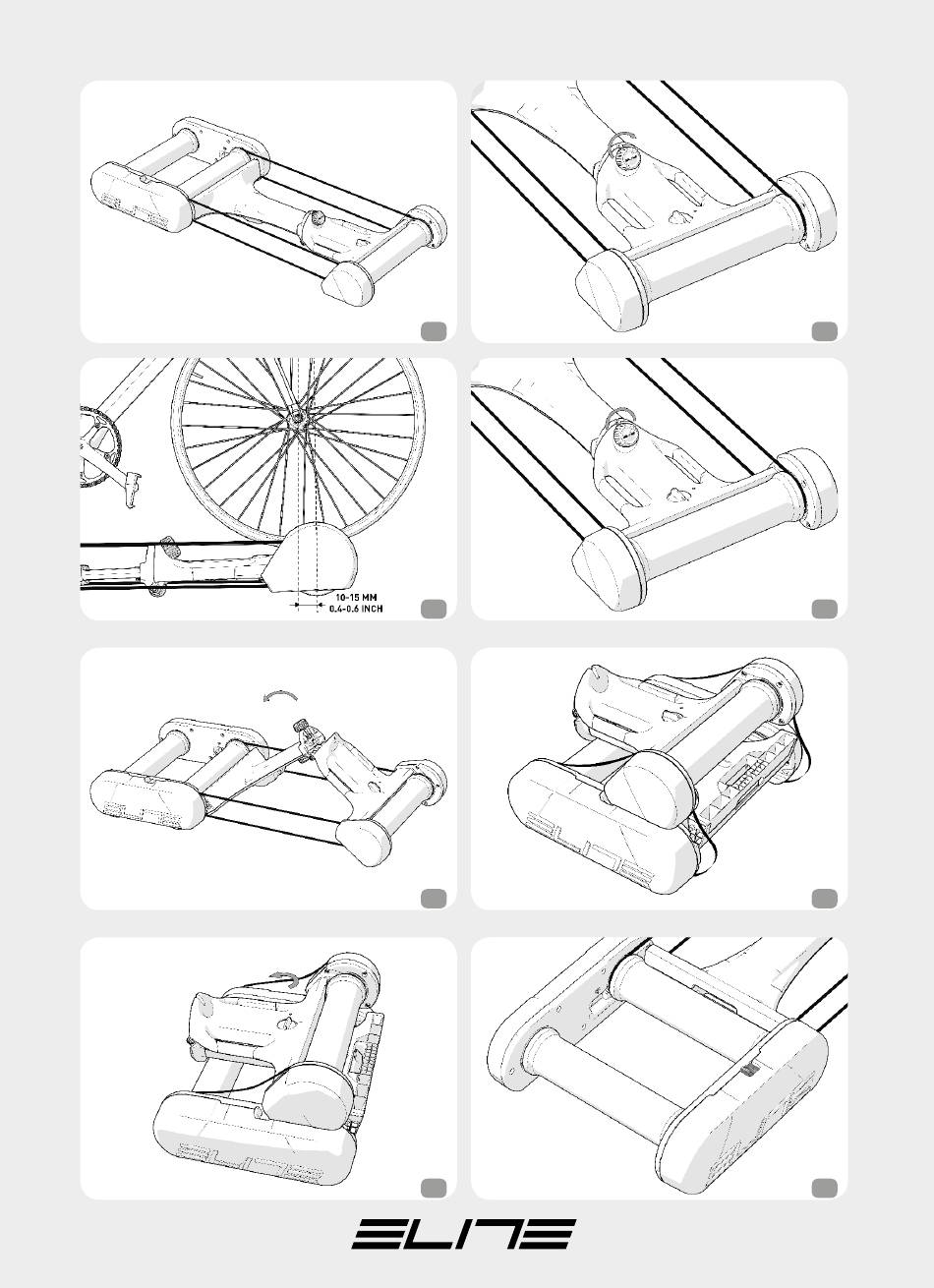 10-15 MM
0.4-0.6 INCH

ELITE