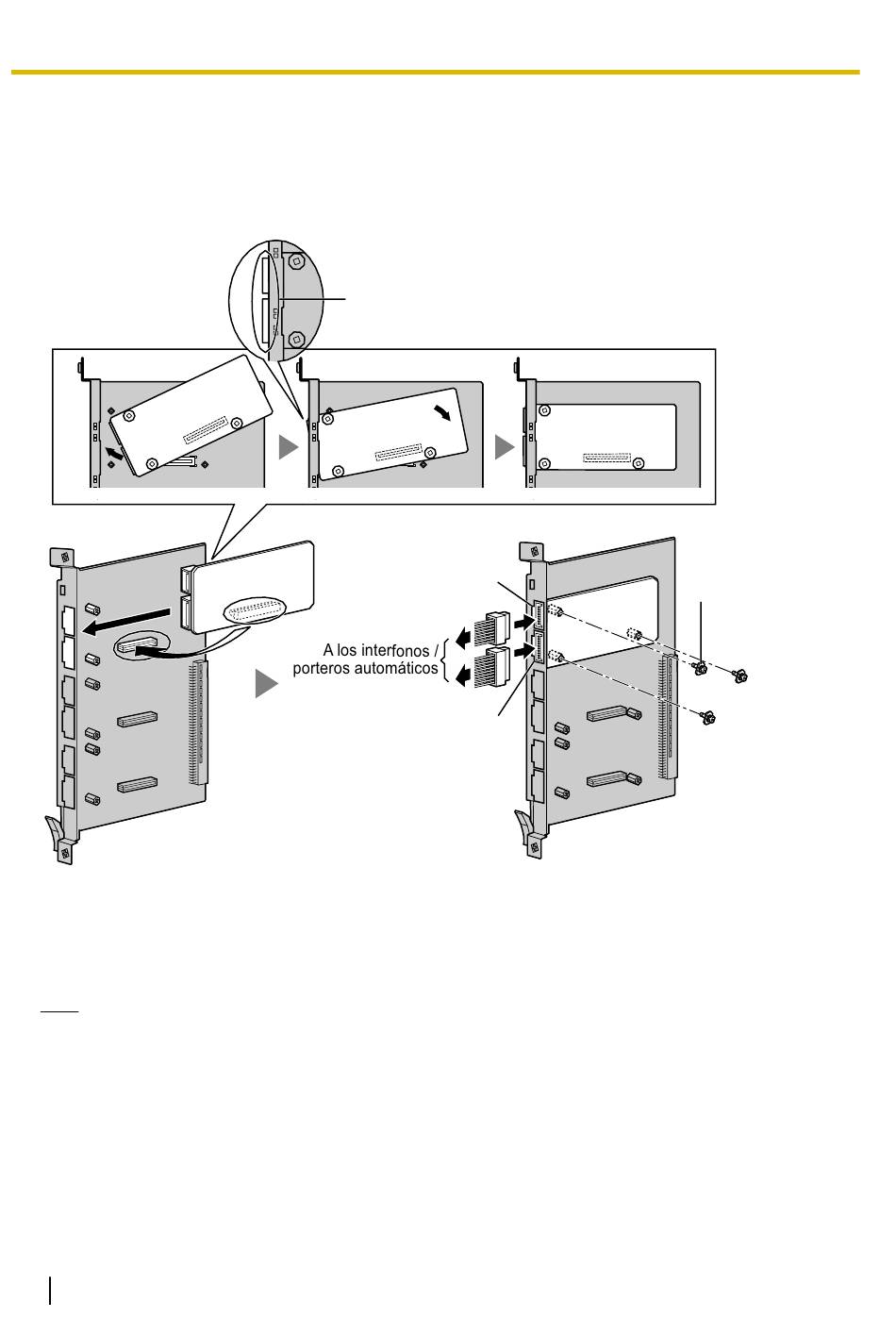 A los interfonos /
porteros automáticos