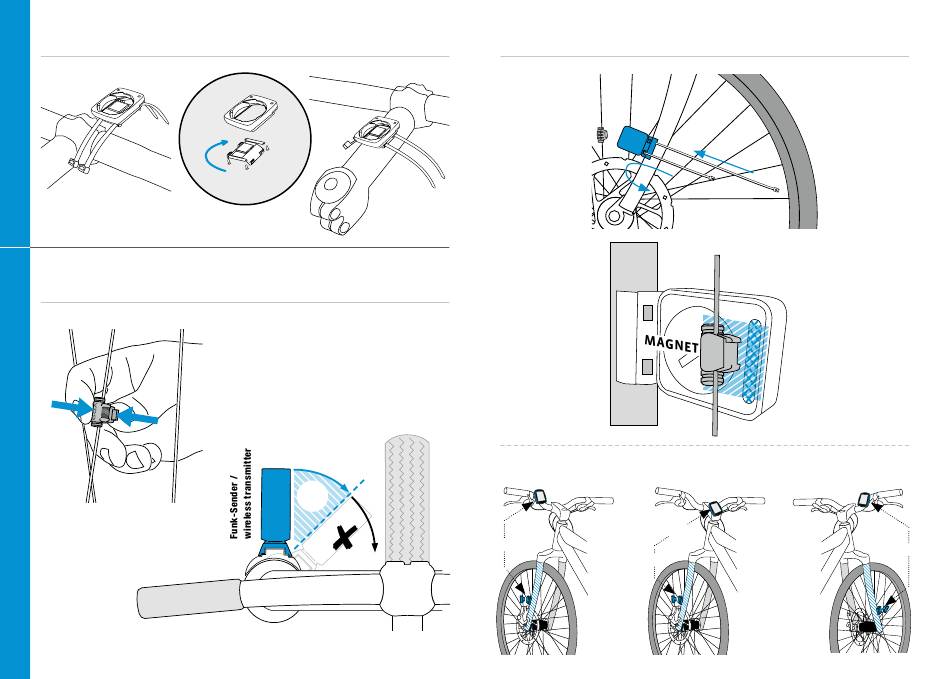 MAGNET

Funk-Sender / wireless transmitter