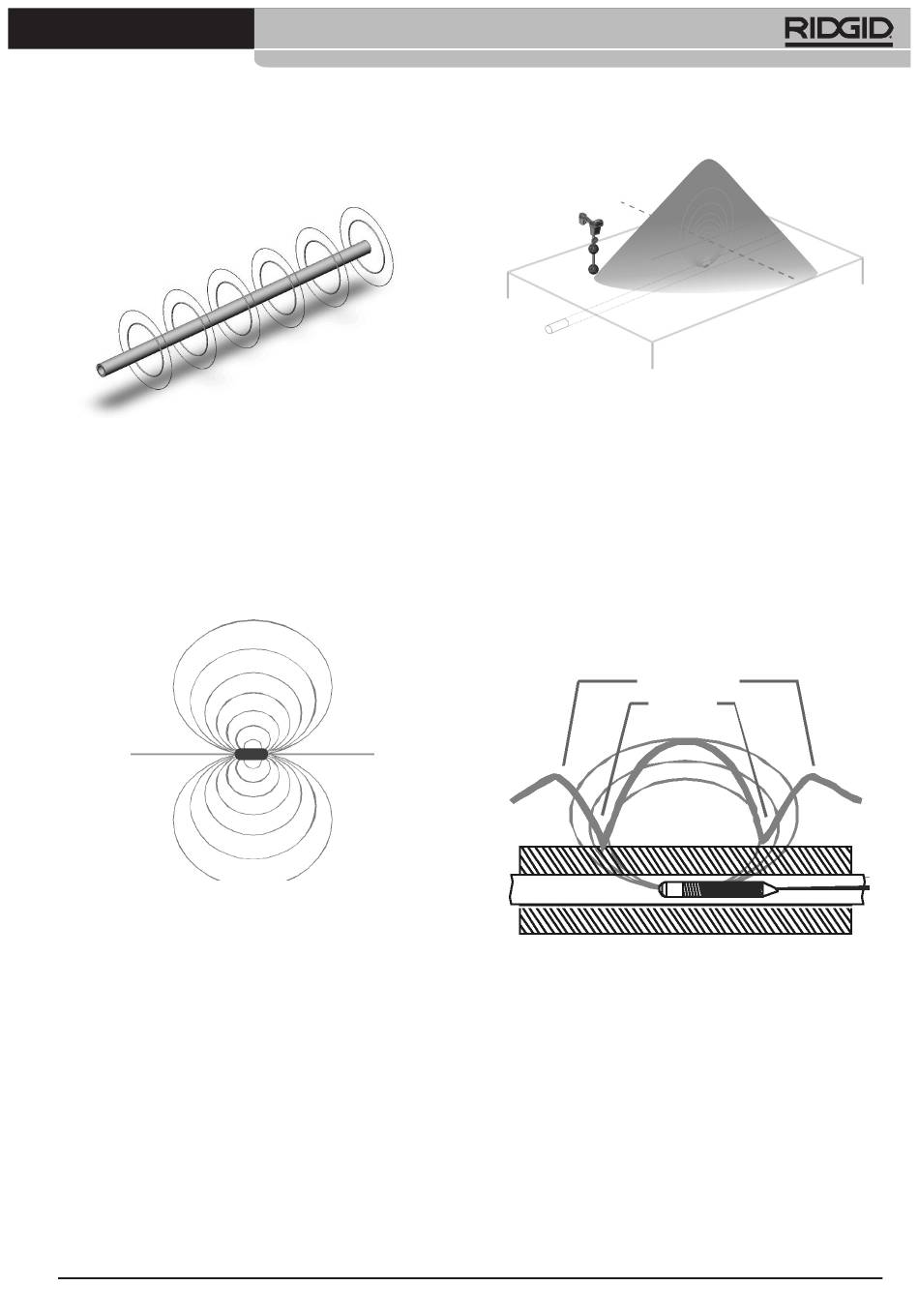 RIDGID