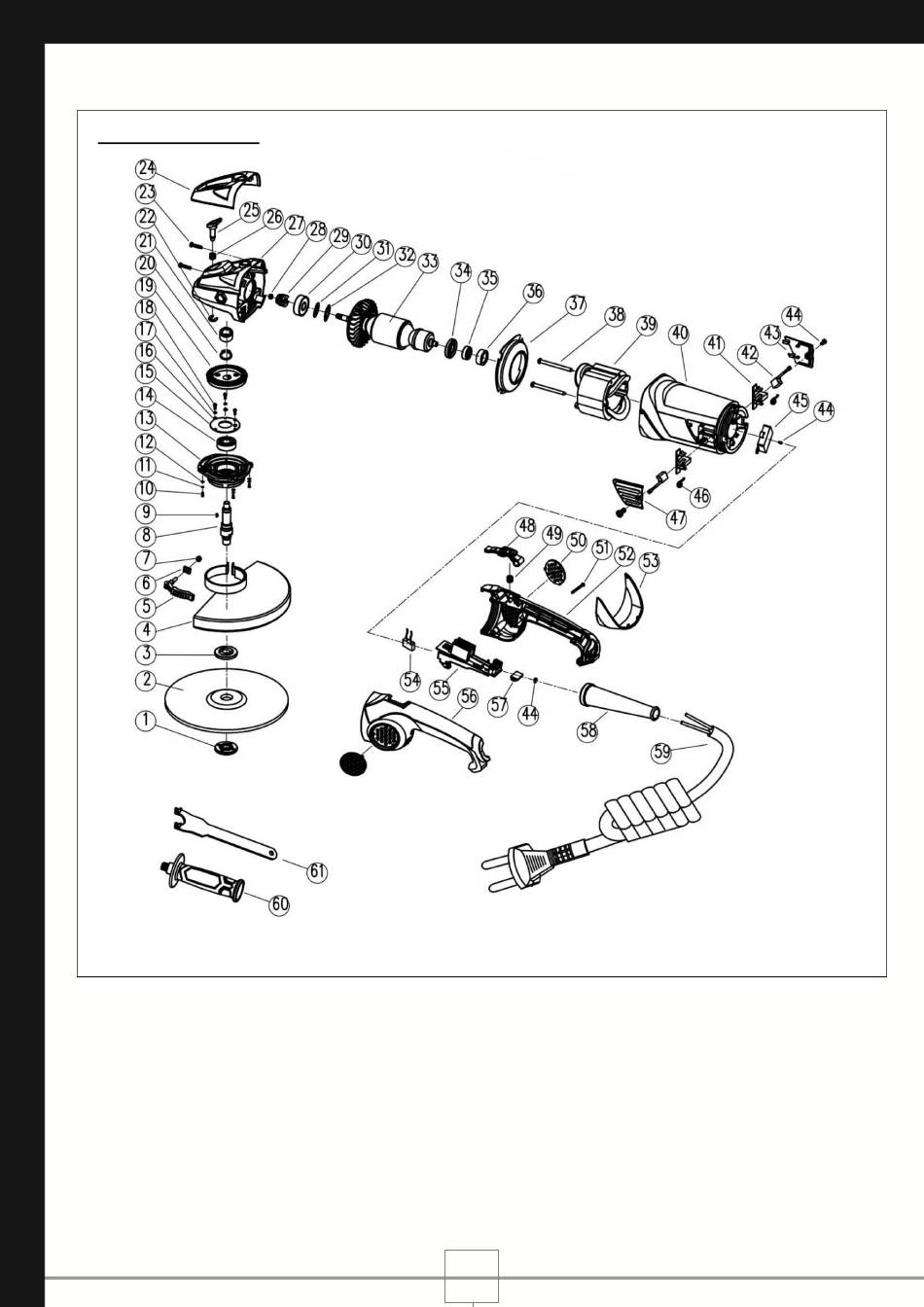 24
23
22
21
20
19
18
17
16
15
14
13
12
11
10
9
8
7
6
5
4
3
2
1
25
26
27
28
29
30
31
32
33
34
35
36
37
38
39
40
41
42
43
44
45
44
46
47
48
49
50
51
52
53
54
55
56
57
44
58
59
61
60