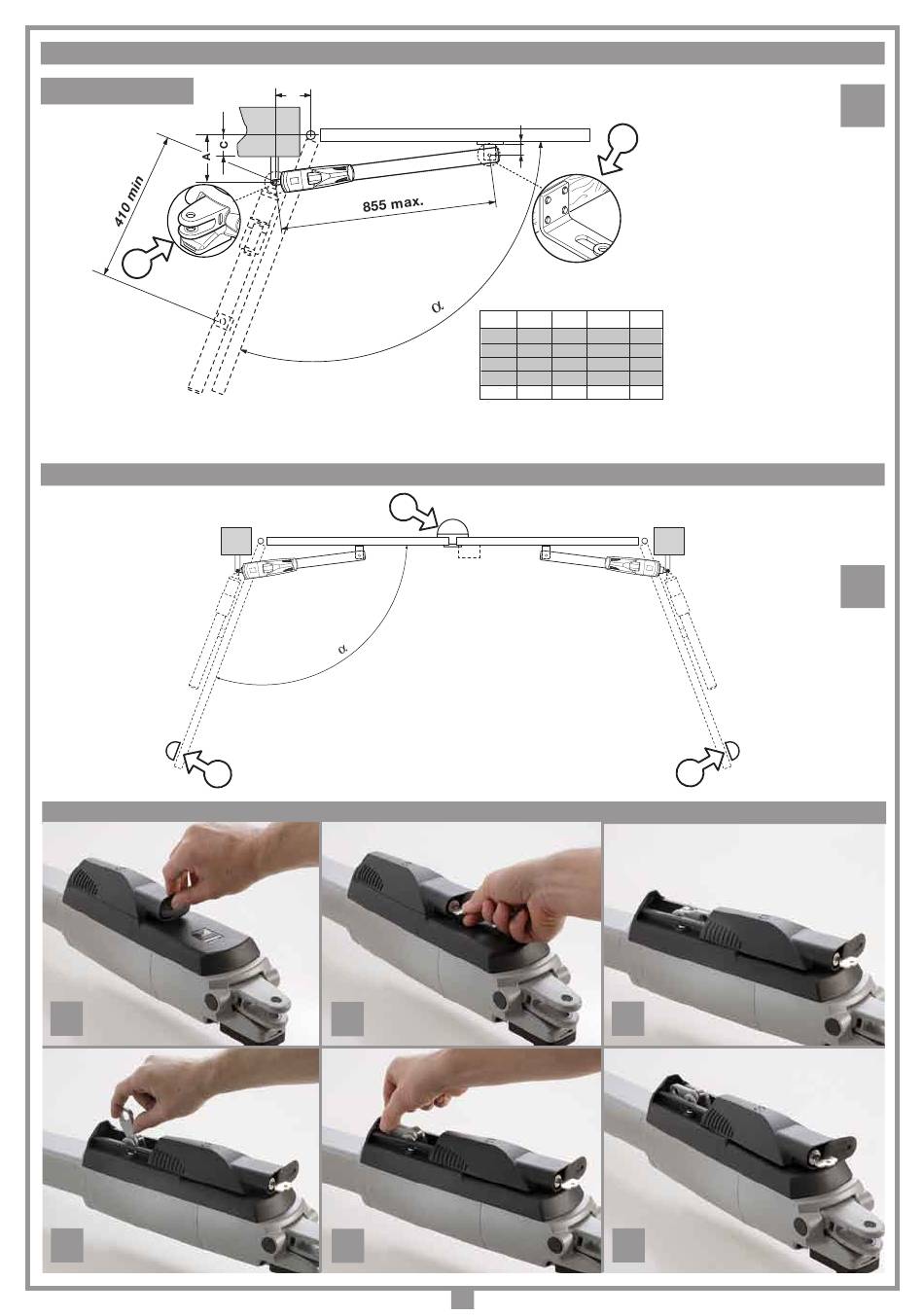 A

C

410 min

855 max.

α

α