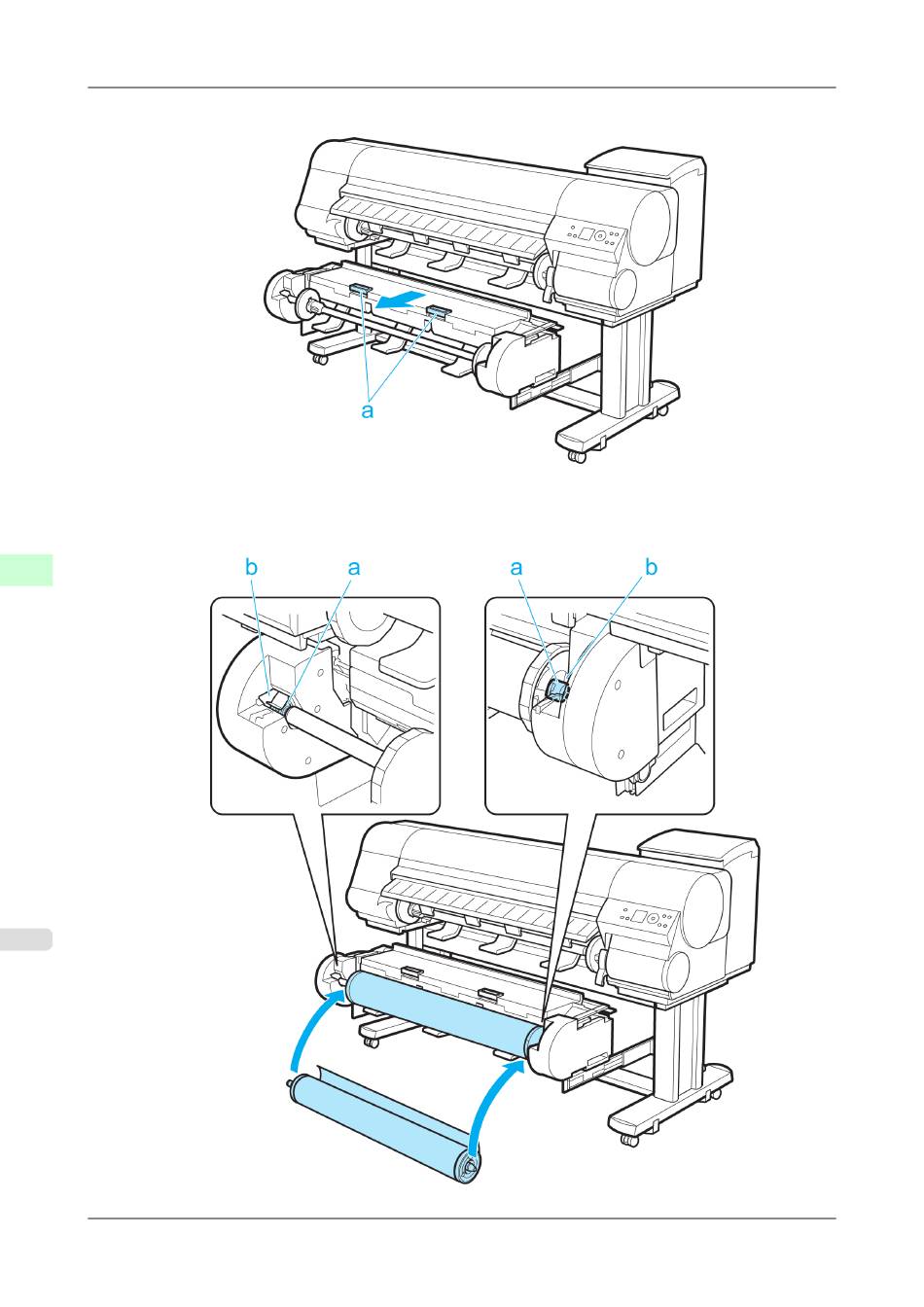 a

b a a b