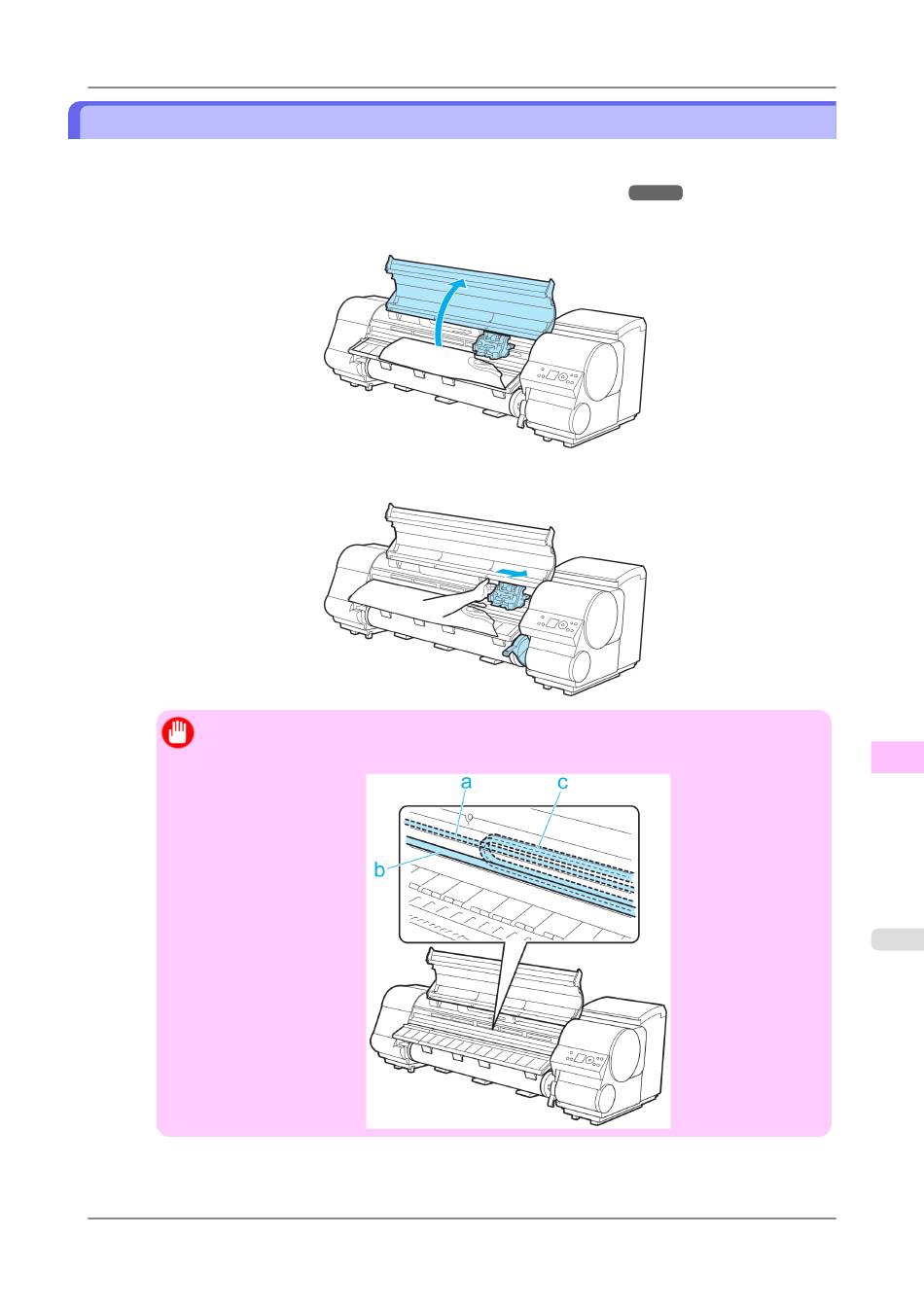 a

c

b