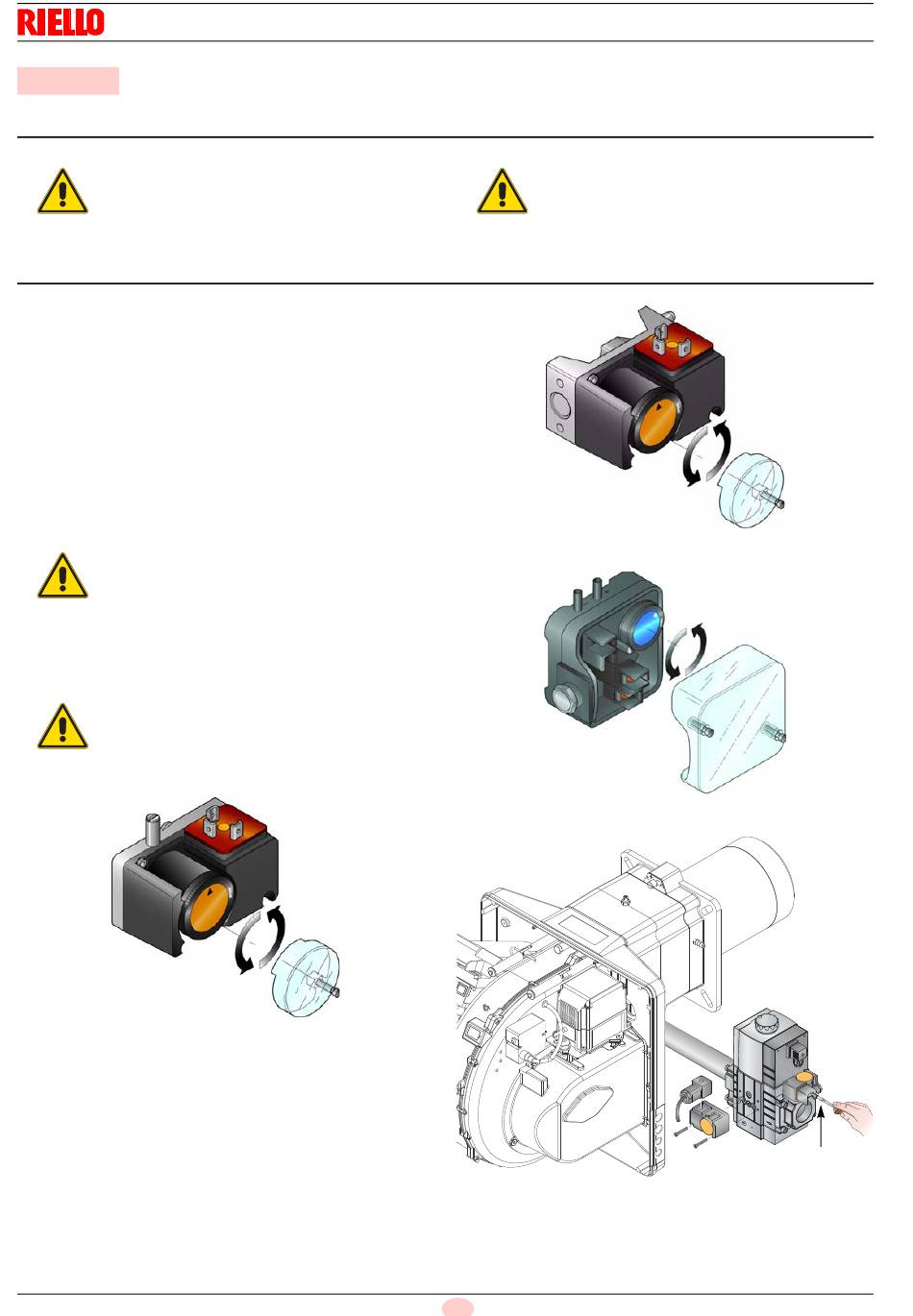 RIELLO