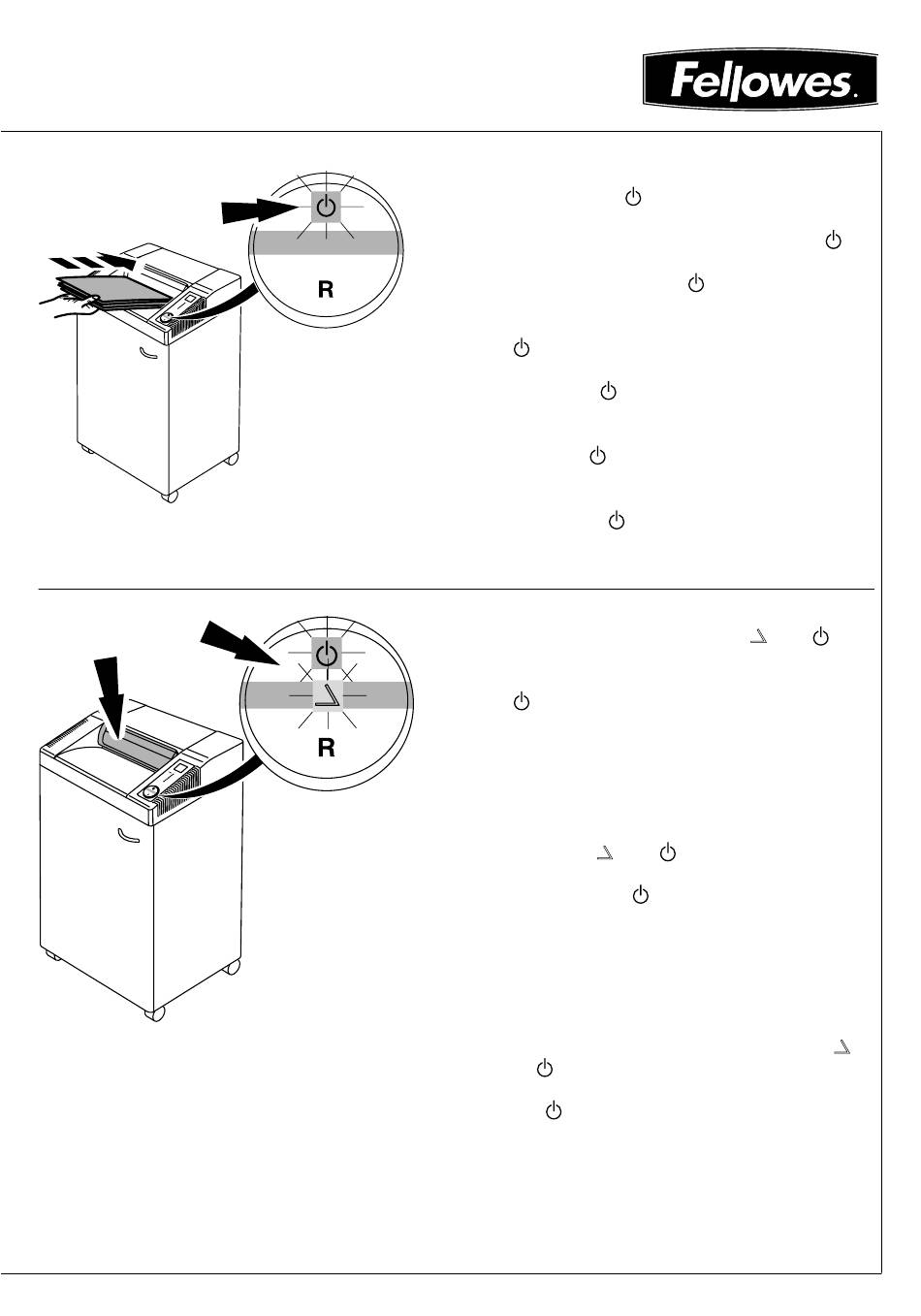 Fellowes.

R

R