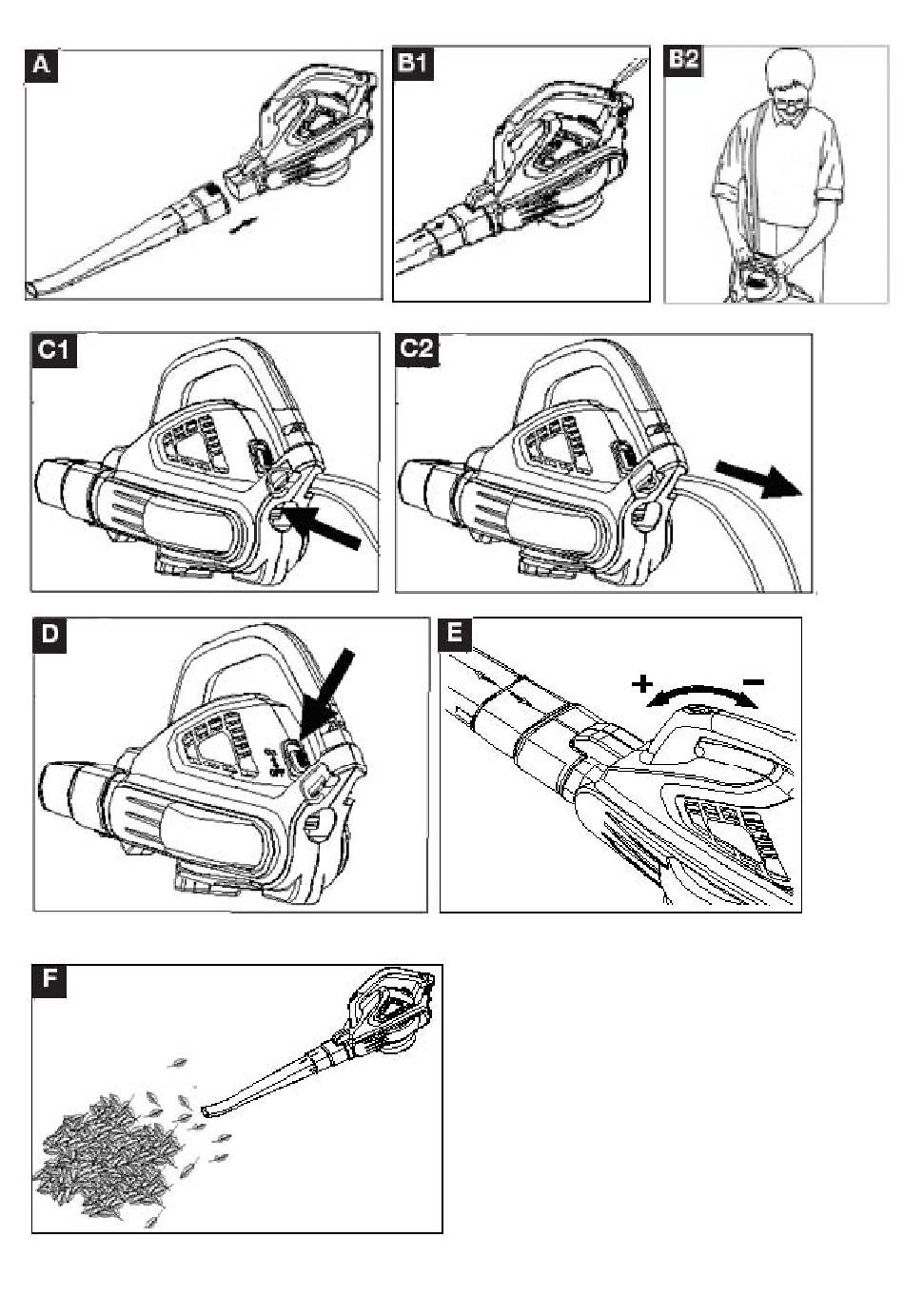 A

B1

B2

C1

C2

D

E

+

-

F