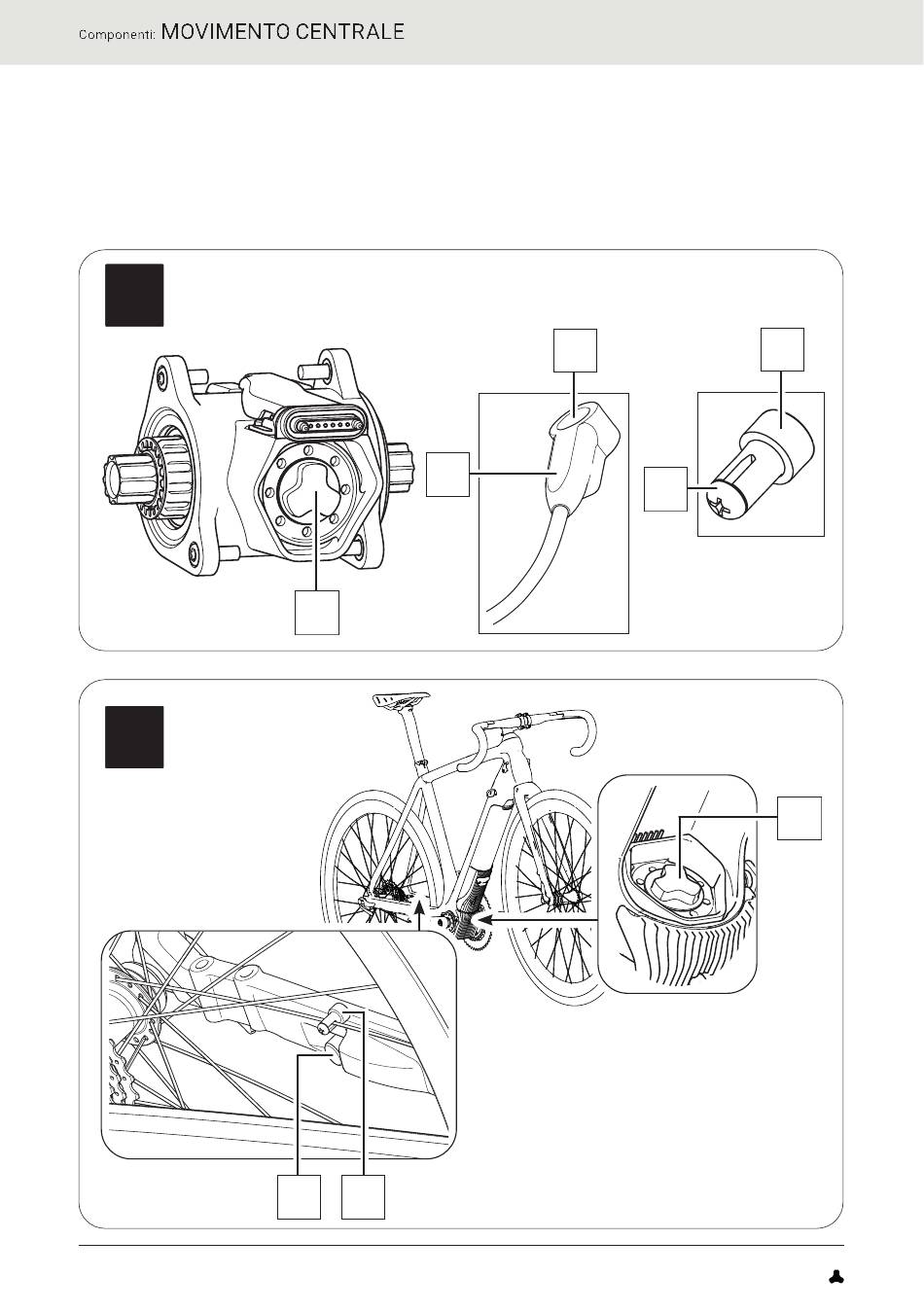 Componenti: MOVIMENTO CENTRALE