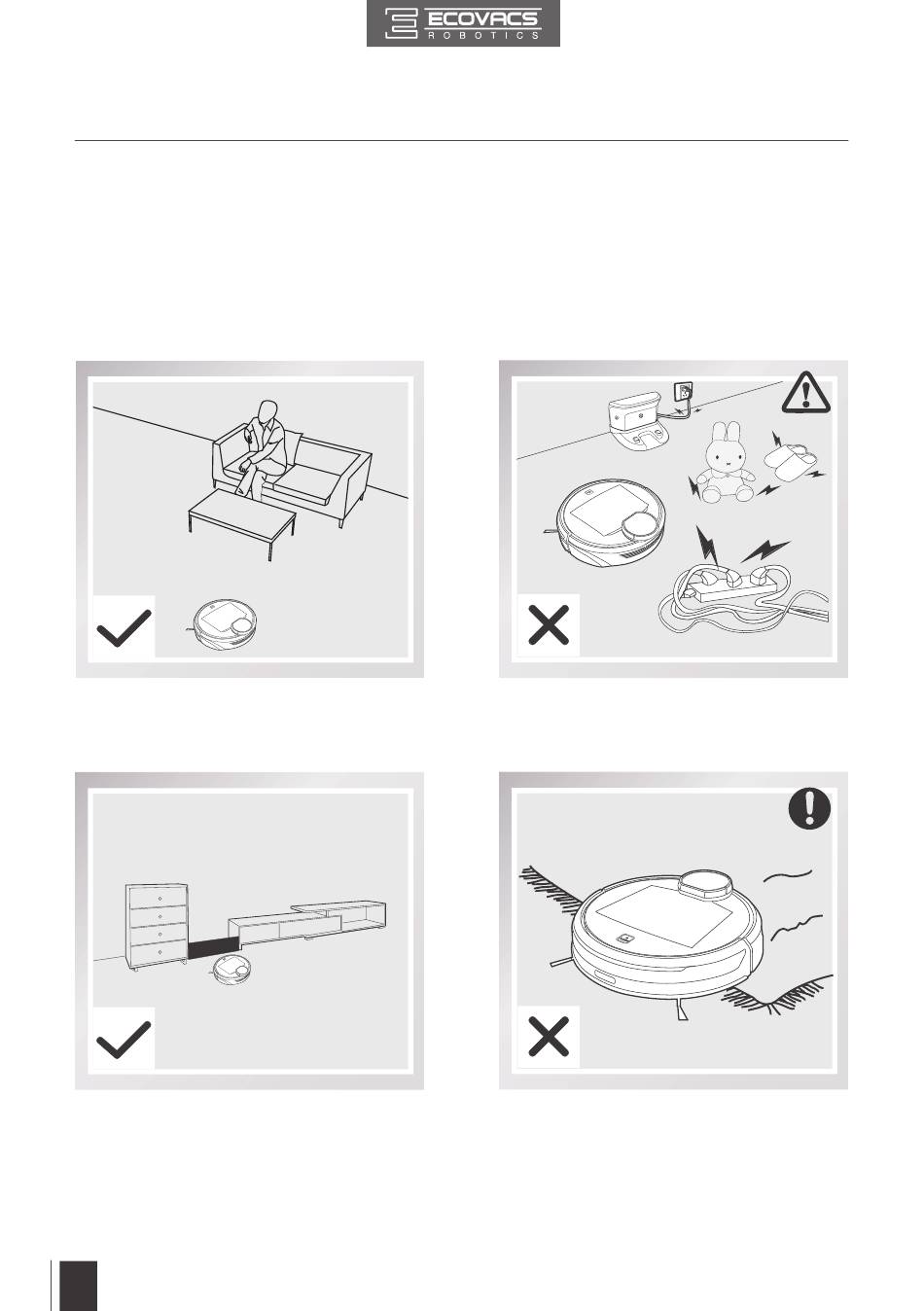 ECOVACS
ROBOTICS