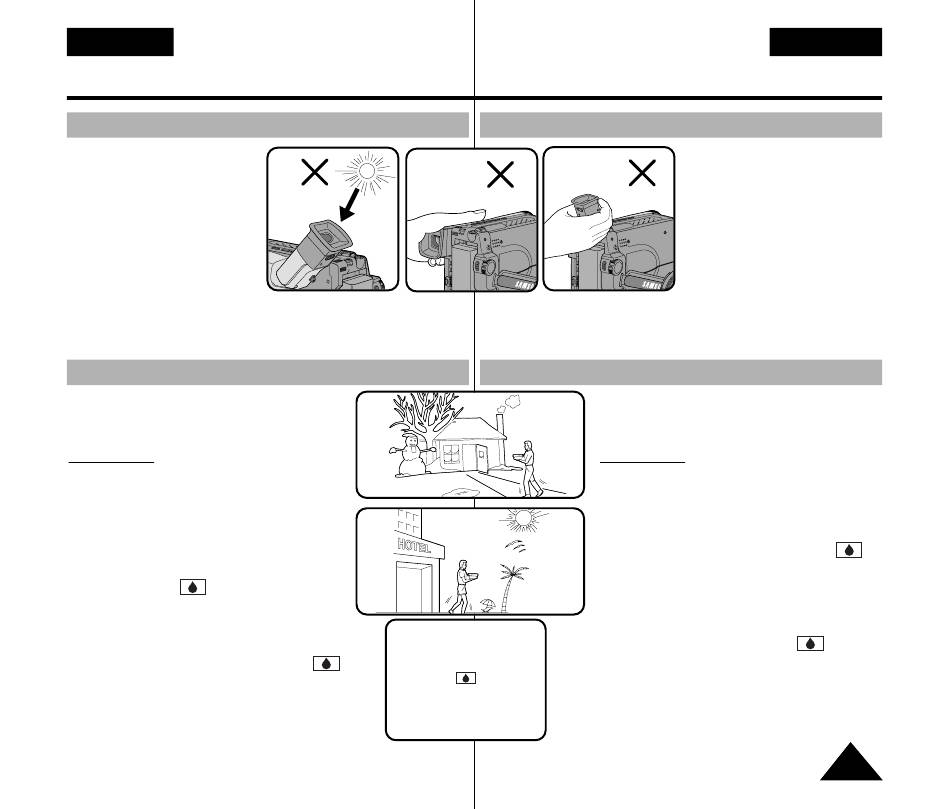 HOTEL