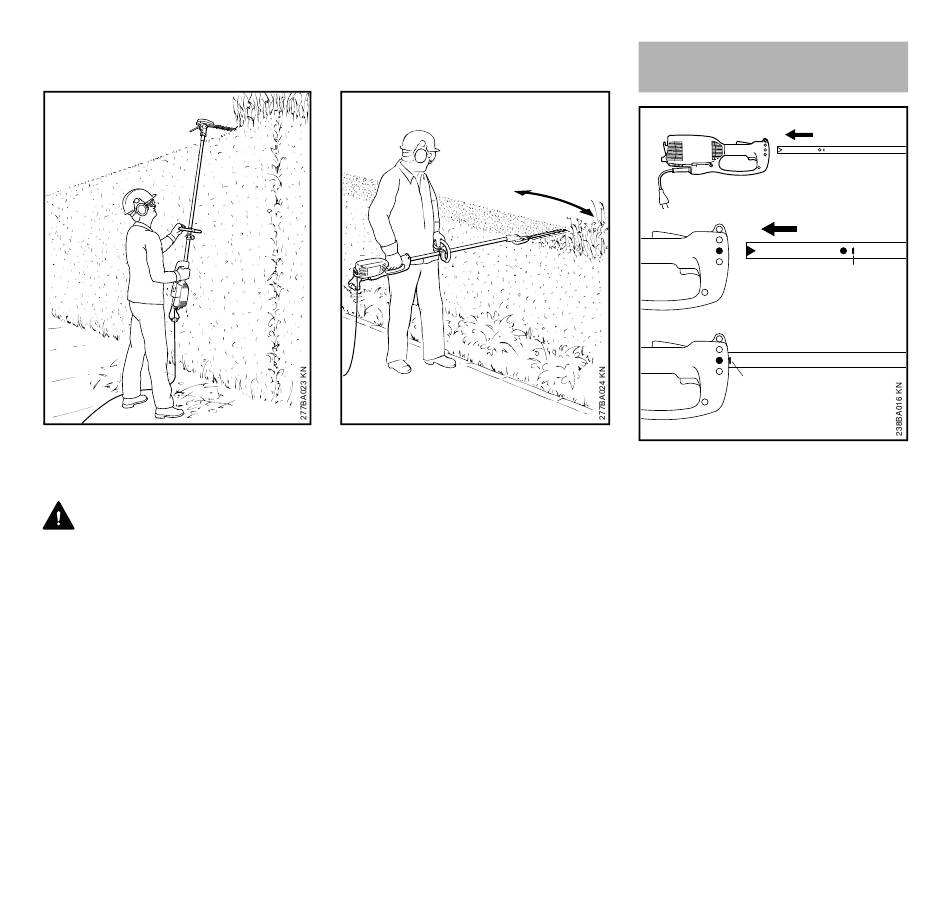 277BA023 KN

277BA024 KN

238BA016 KN