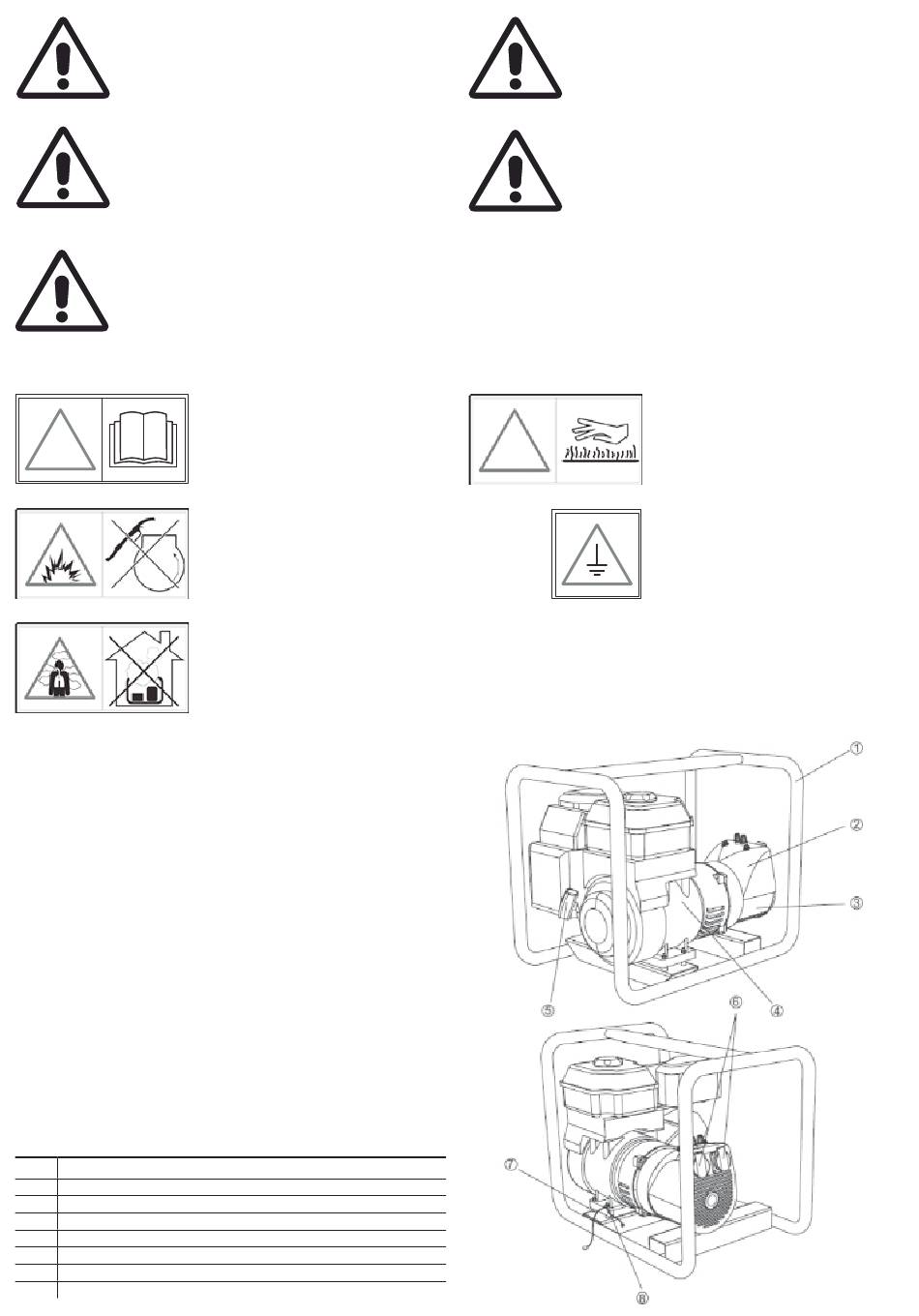 ①

②

③

④

⑤

⑥

⑦

⑧