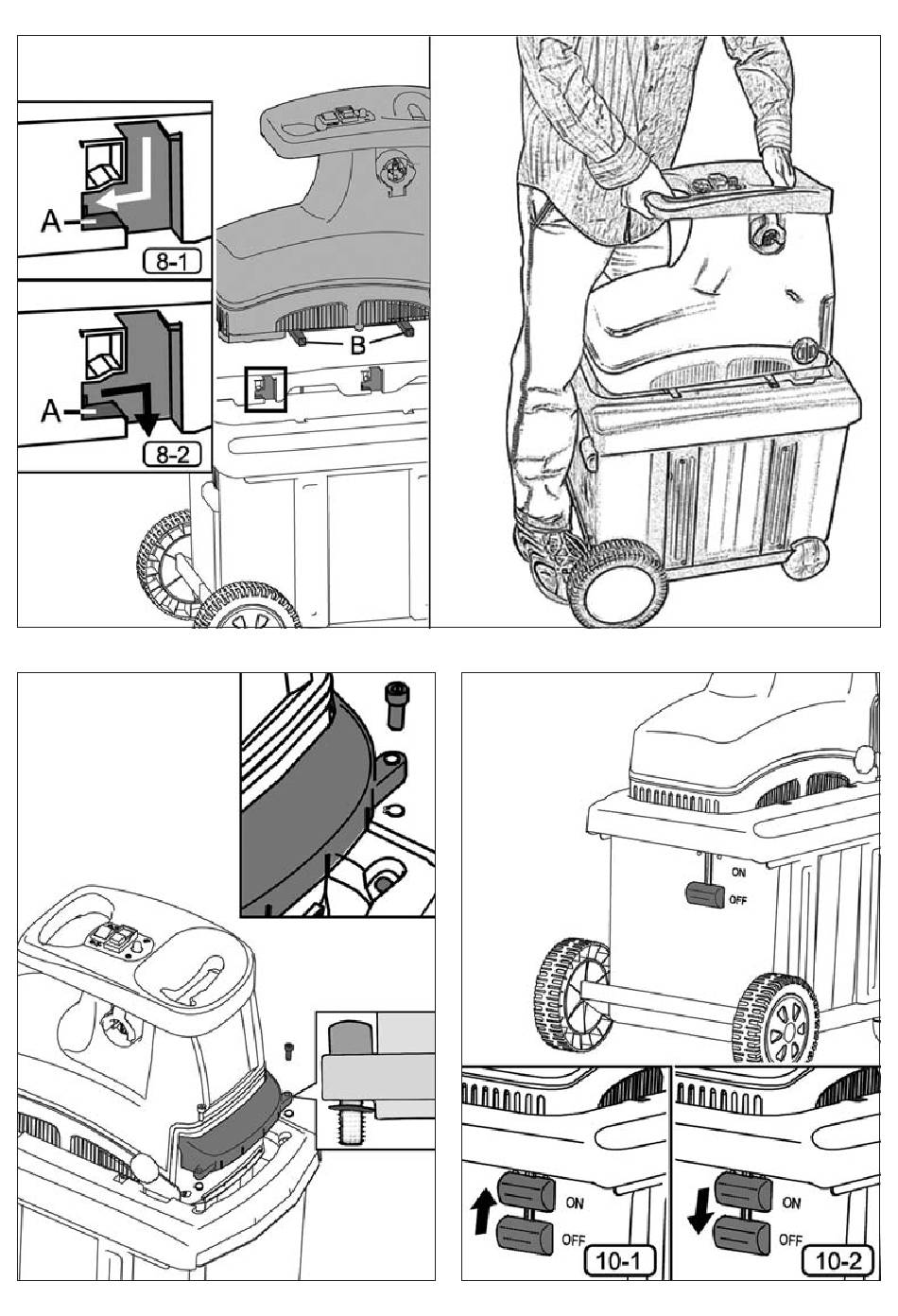 A

8-1

A

8-2

B

ON
OFF

ON
OFF

10-1

ON
OFF

10-2