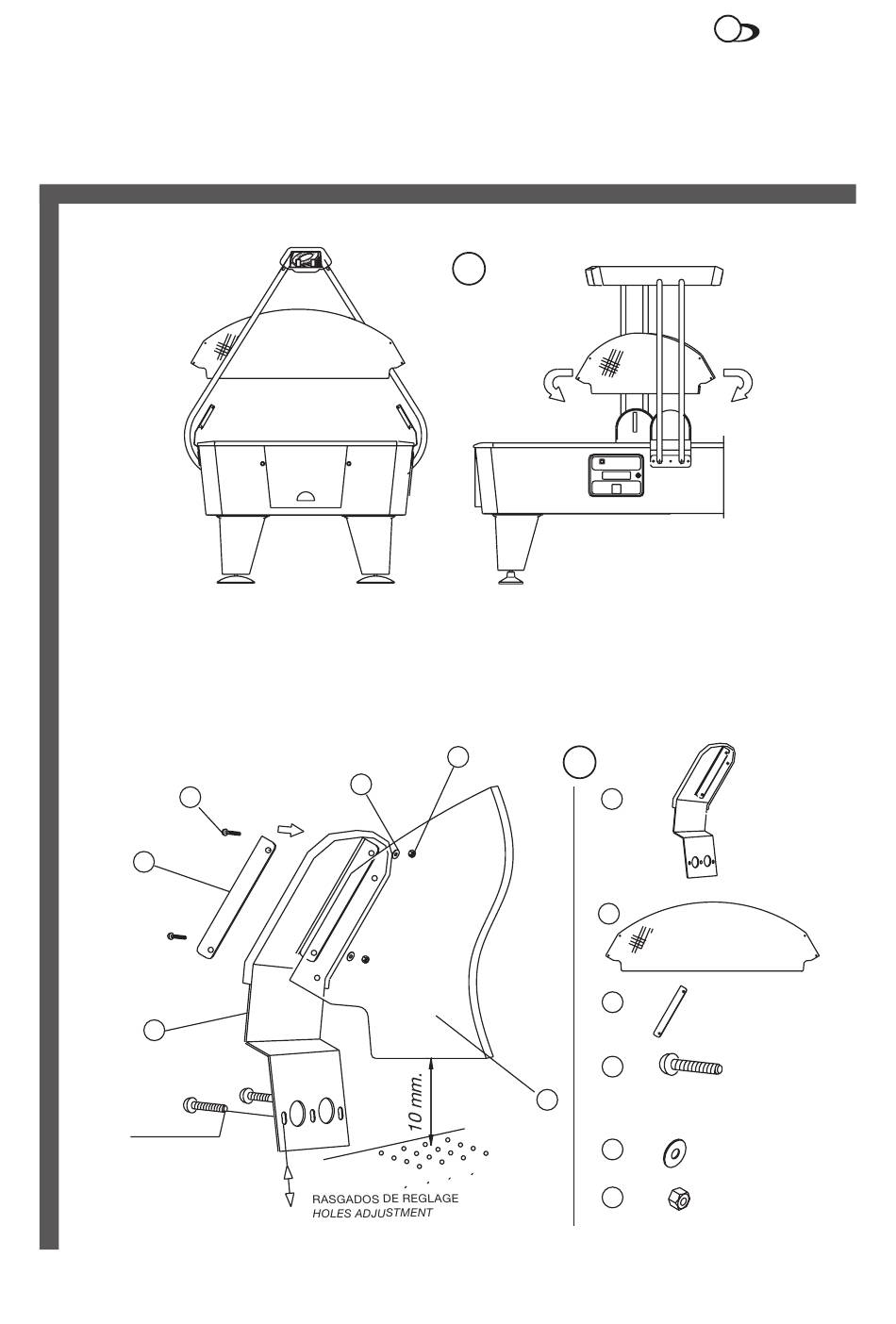 10 mm.

RASGADOS DE REGLAGE
HOLES ADJUSTMENT