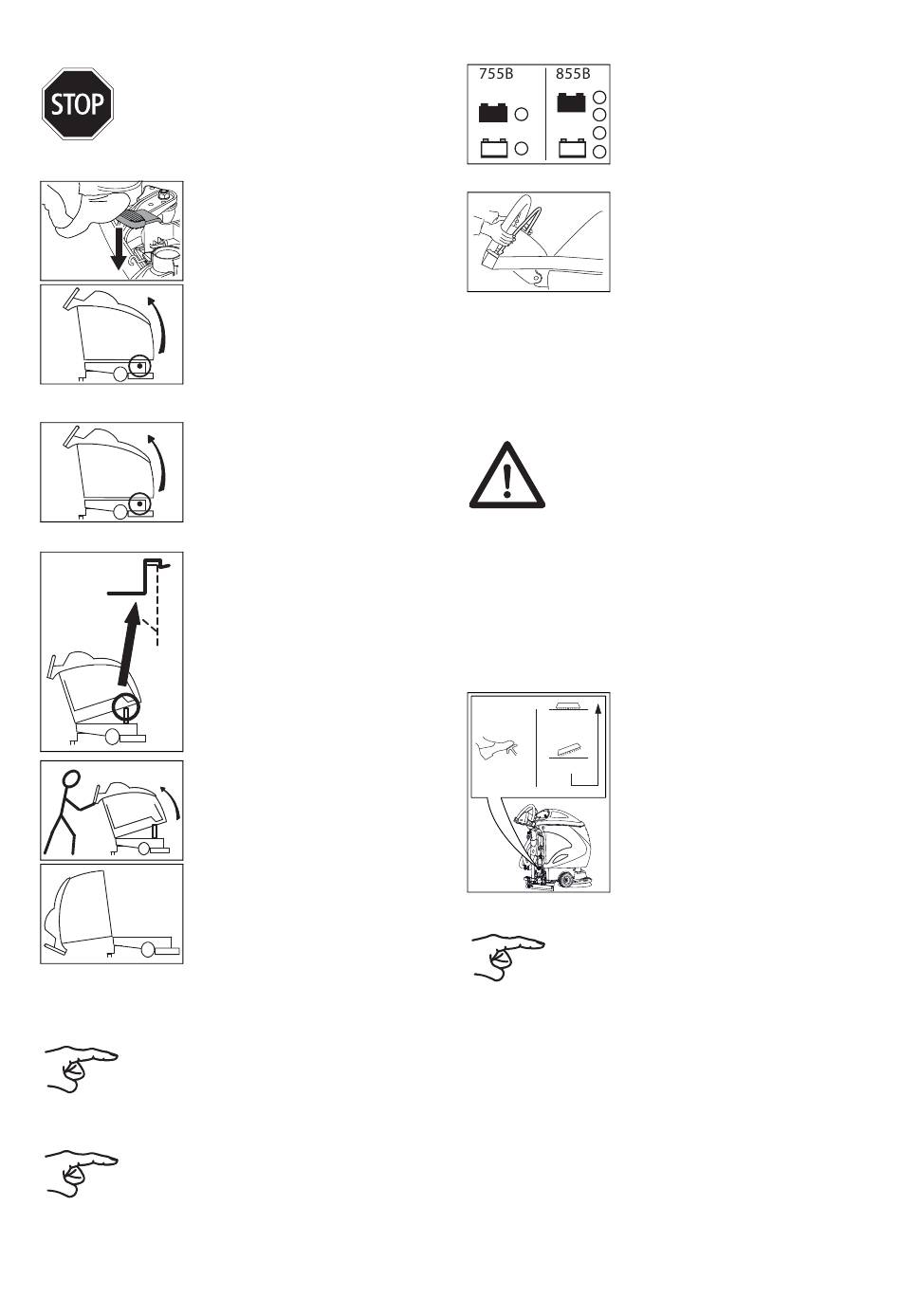 STOP

755B

855B