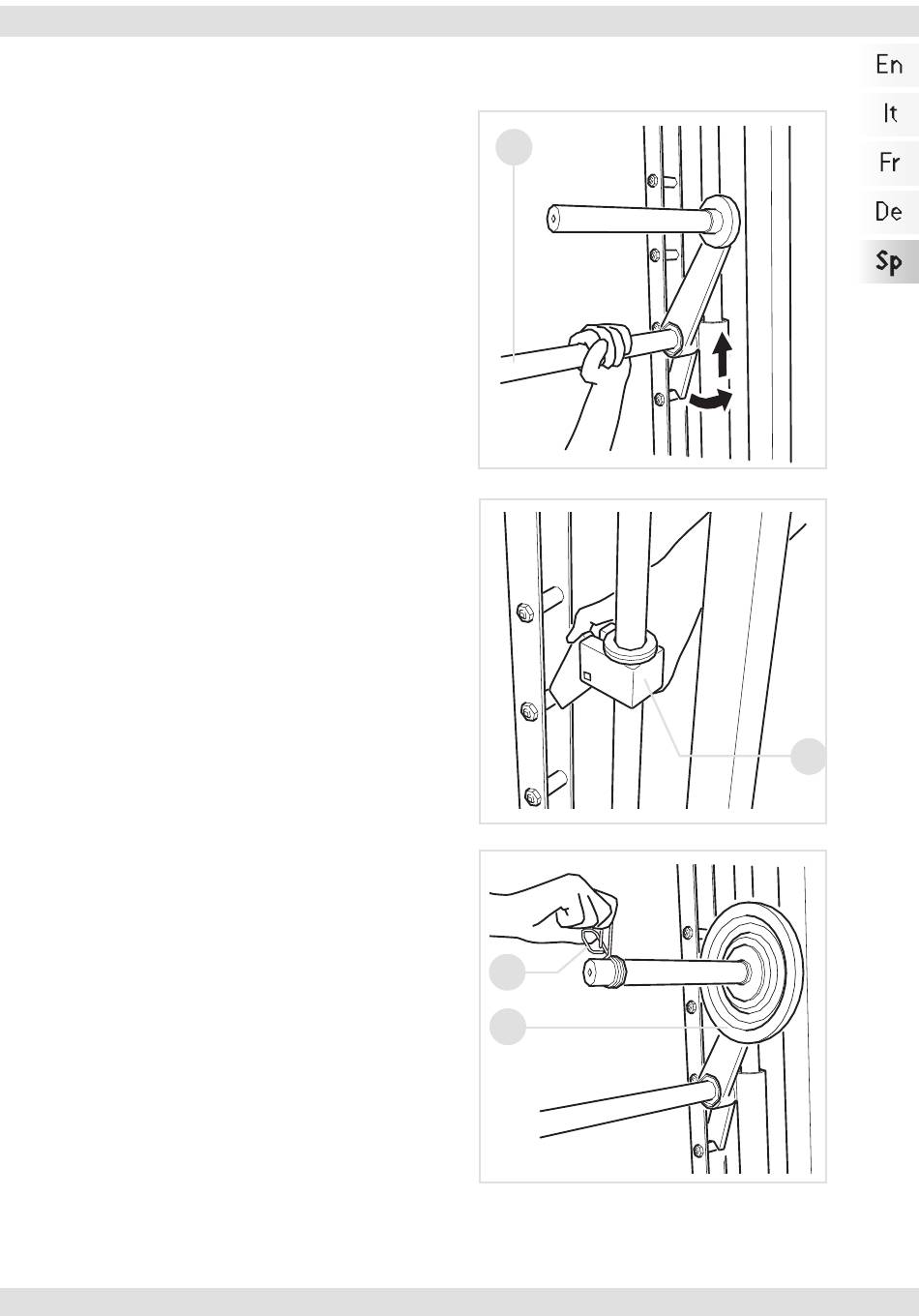 En
It
Fr
De
Sp