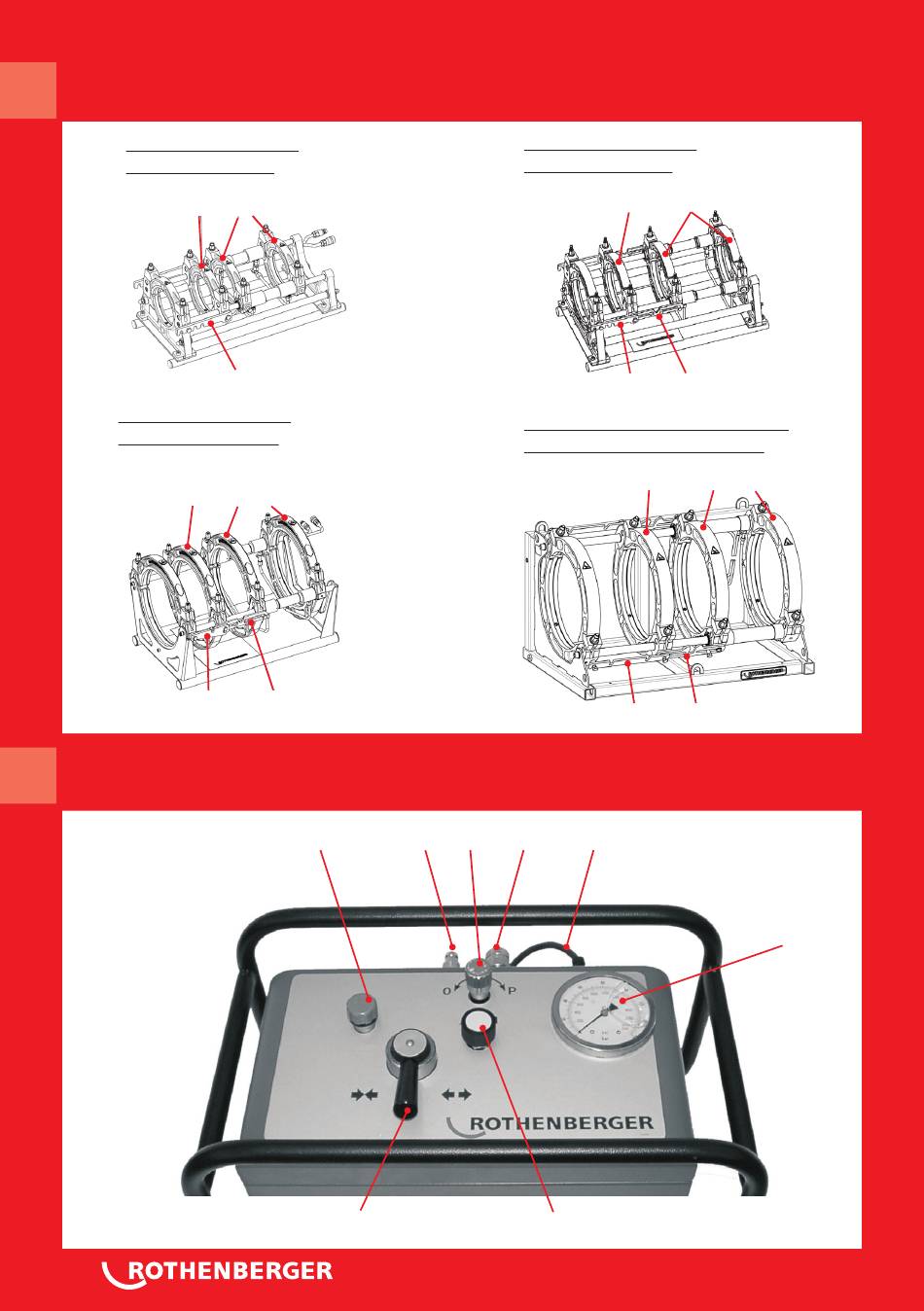 O P

ROTHENBERGER

ROTHENBERGER