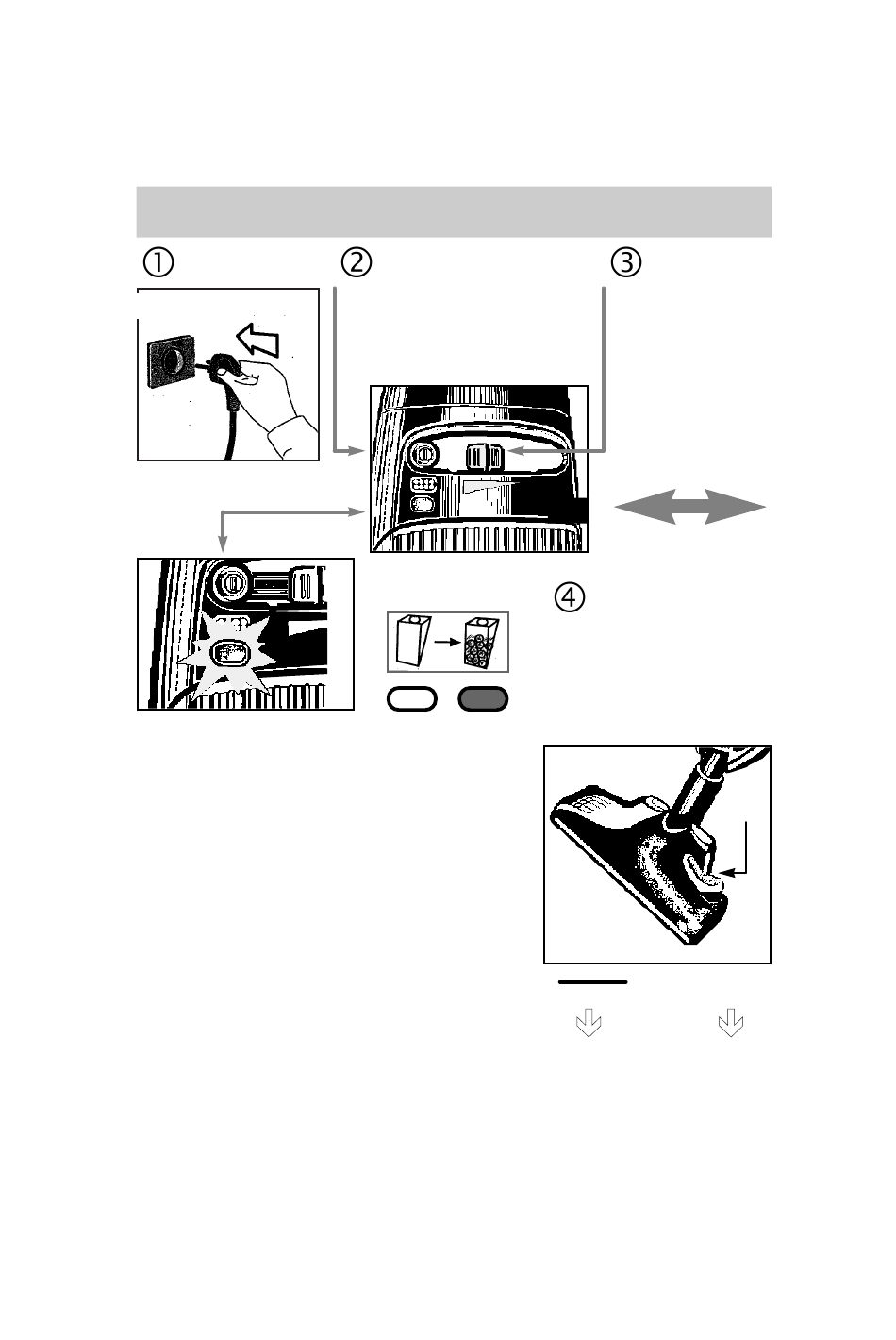 ①
②
③
④