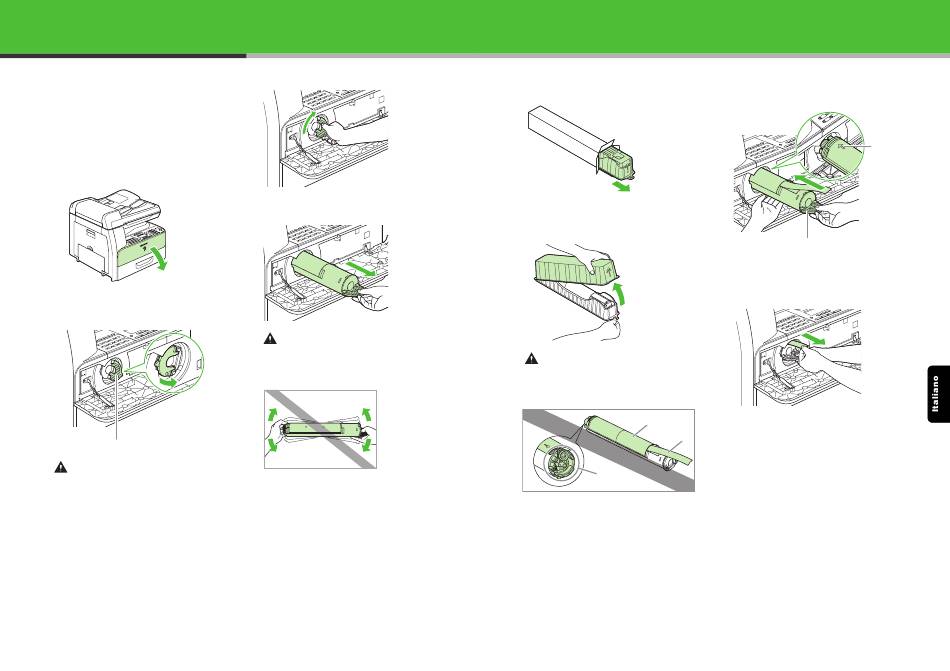 Italiano