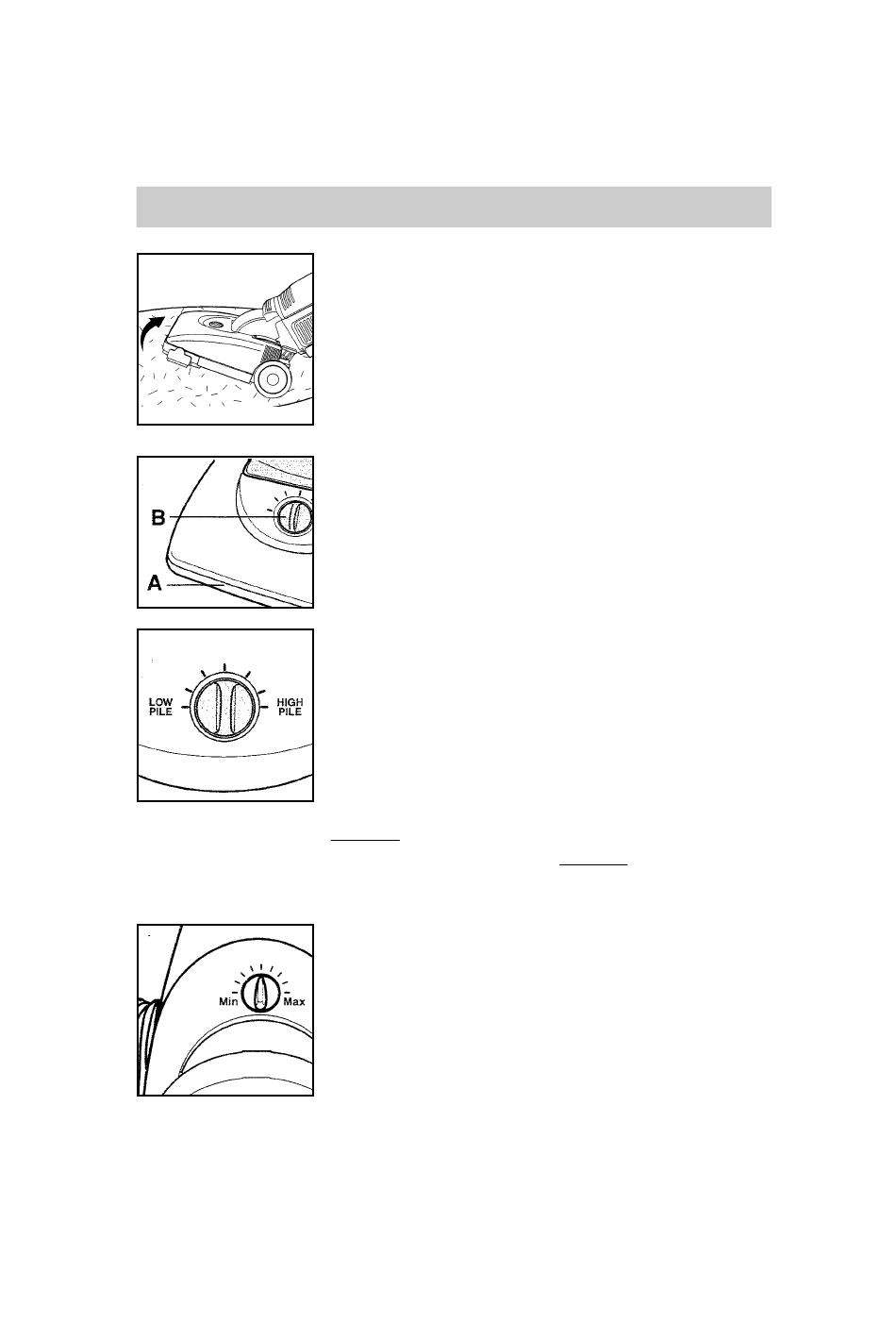 B

A

LOW PILE

HIGH PILE

Min

Max