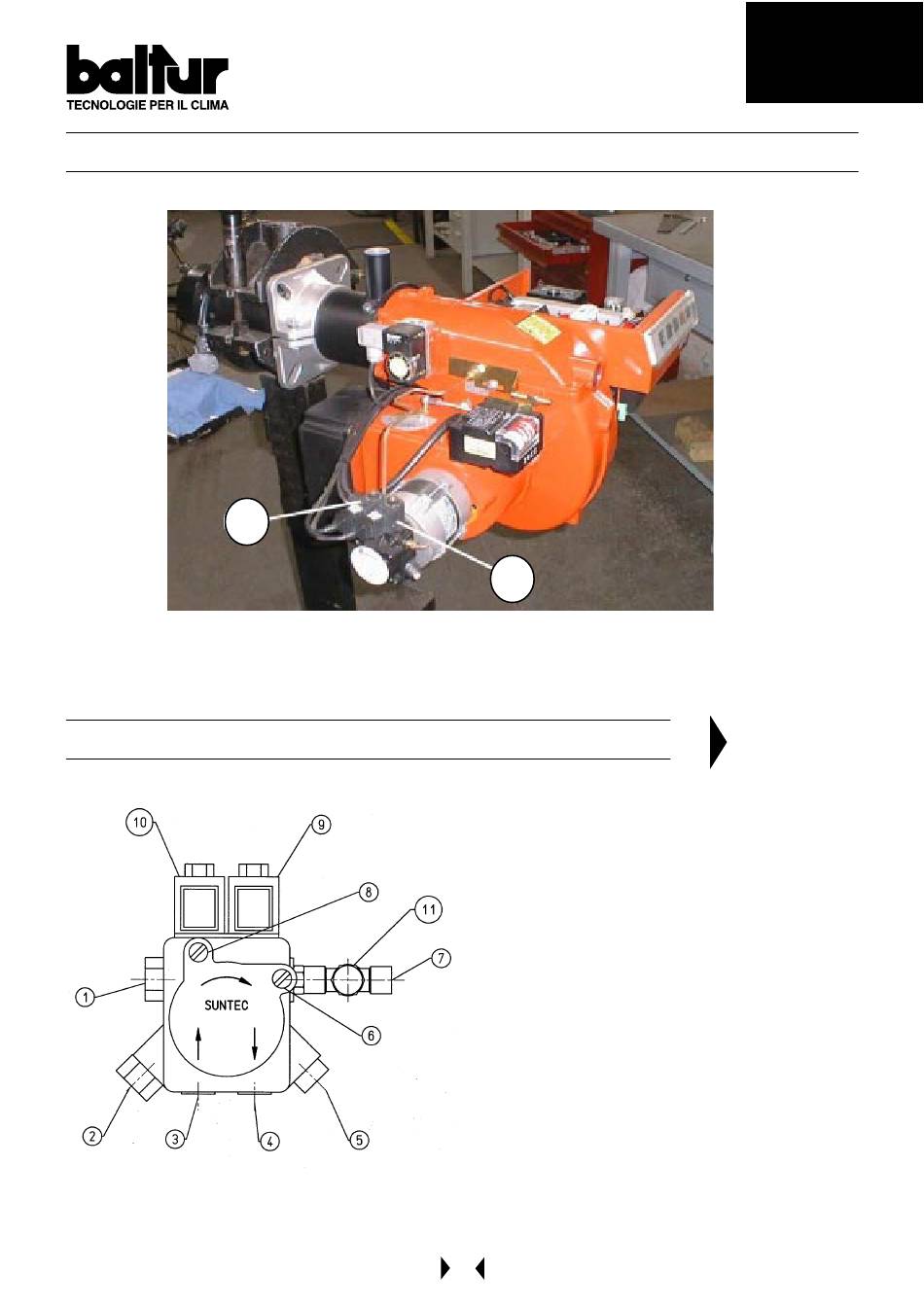 baltur
TECNOLOGIE PER IL CLIMA

10
9
8
11
7
1
SUNTEC
6
2
3
4
5