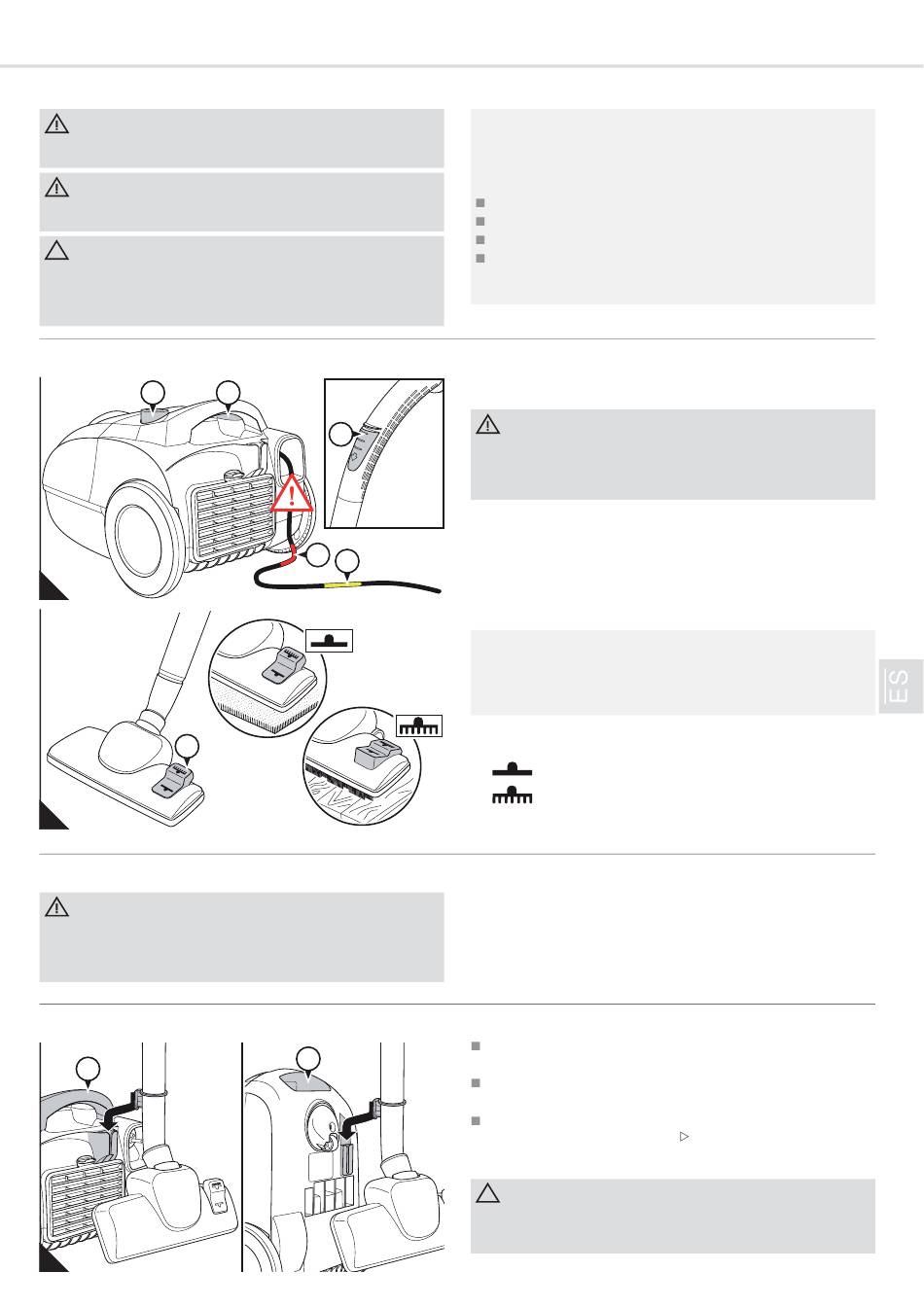 ES