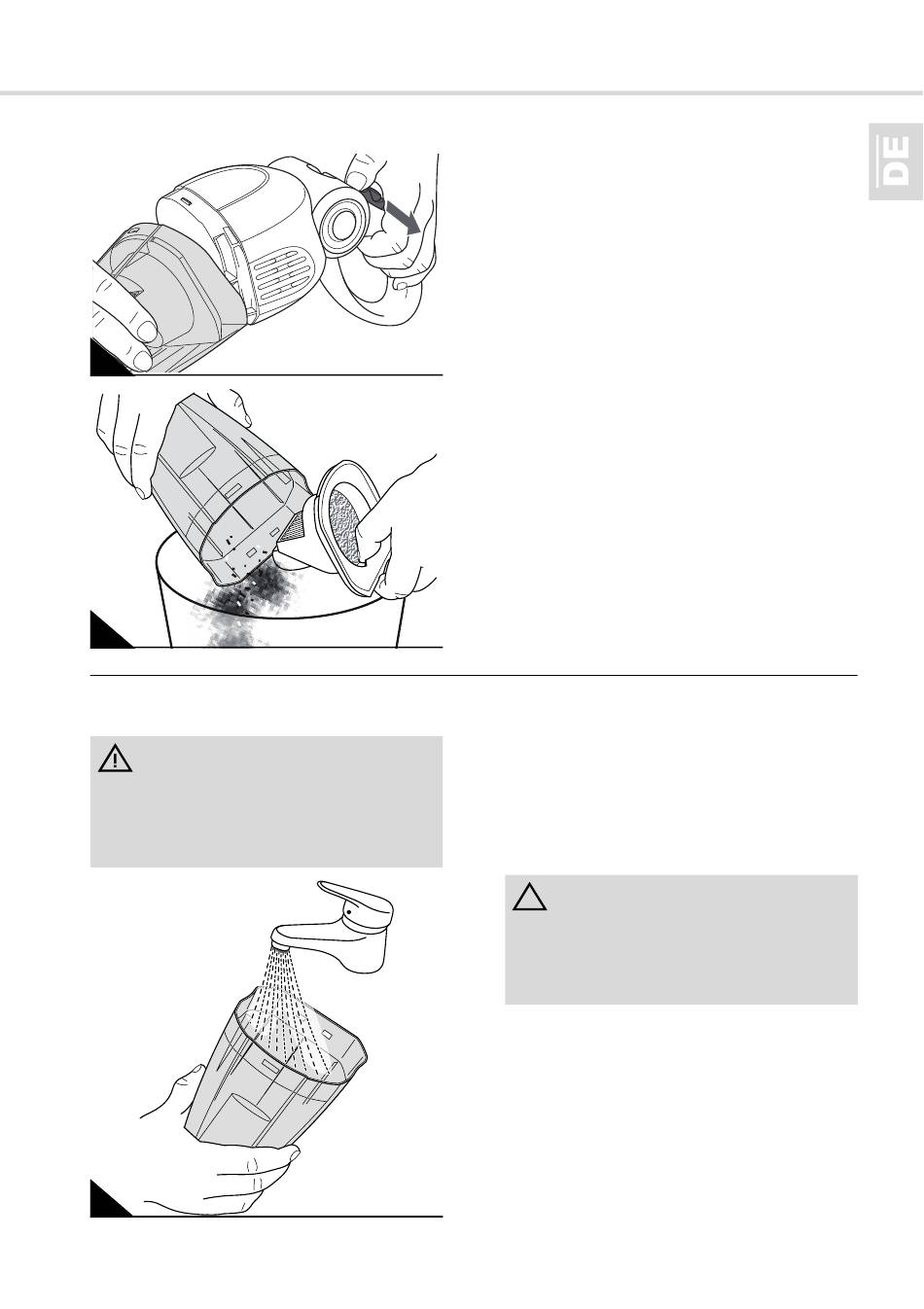 DE