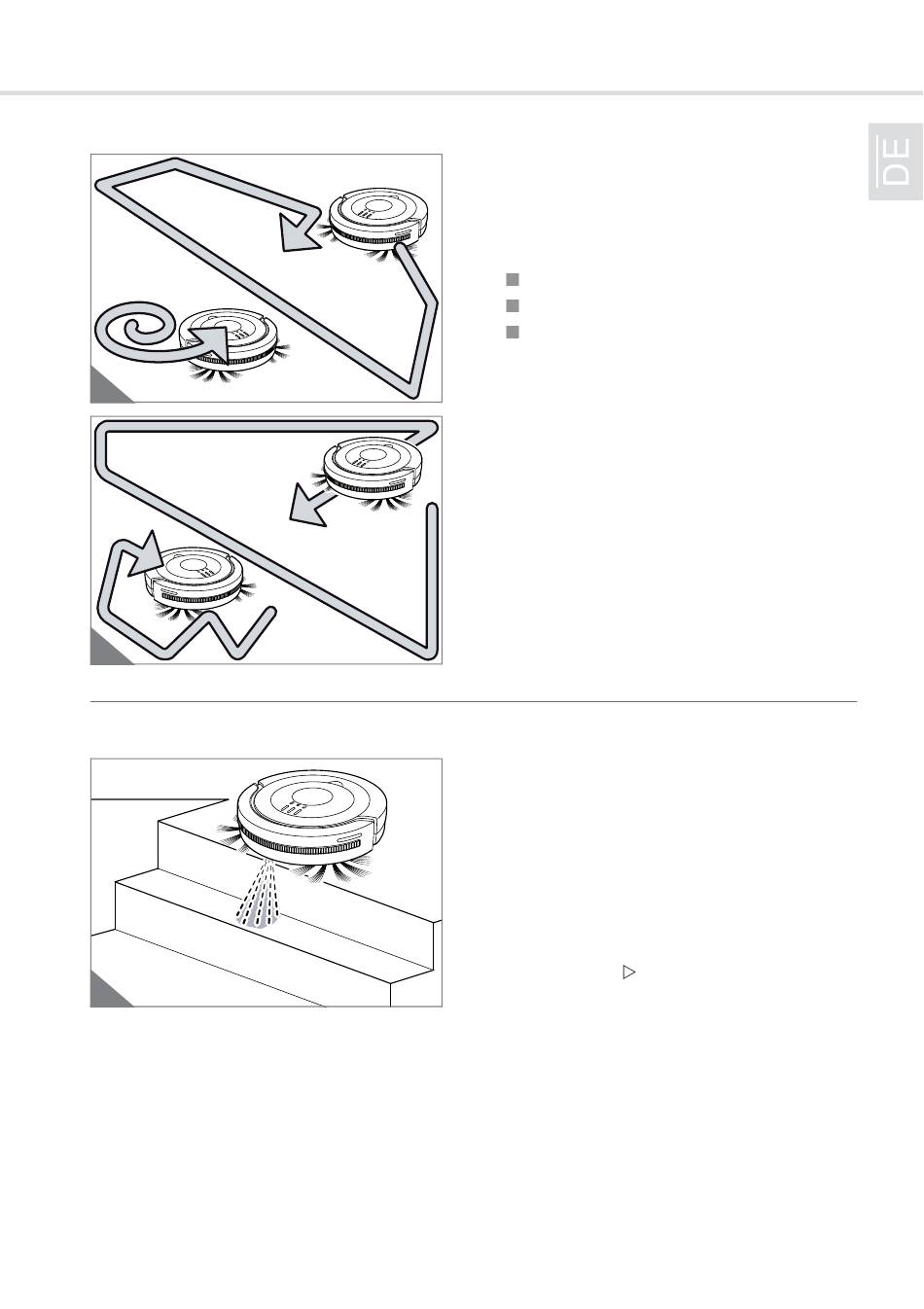 DE