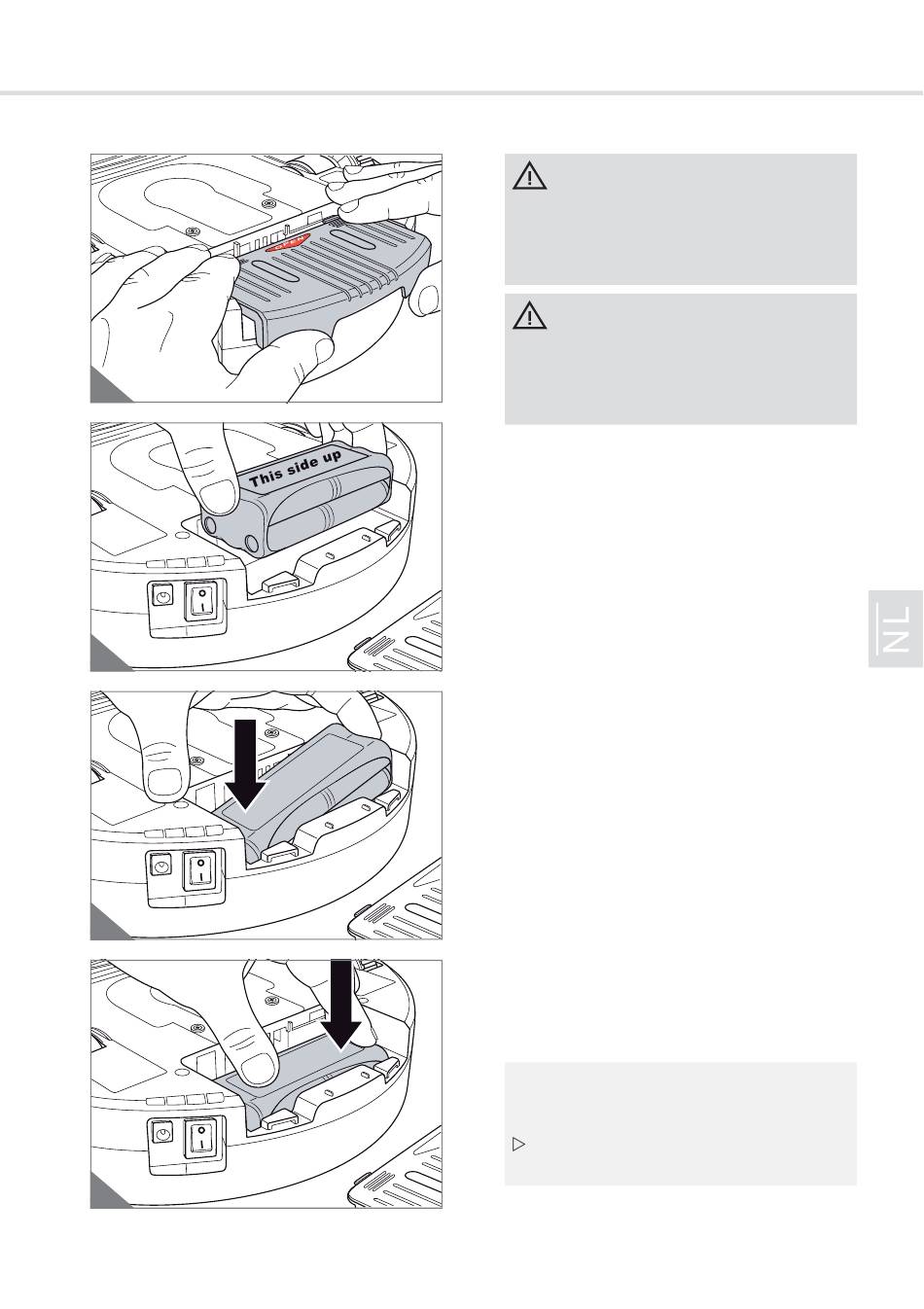 This side up

NL