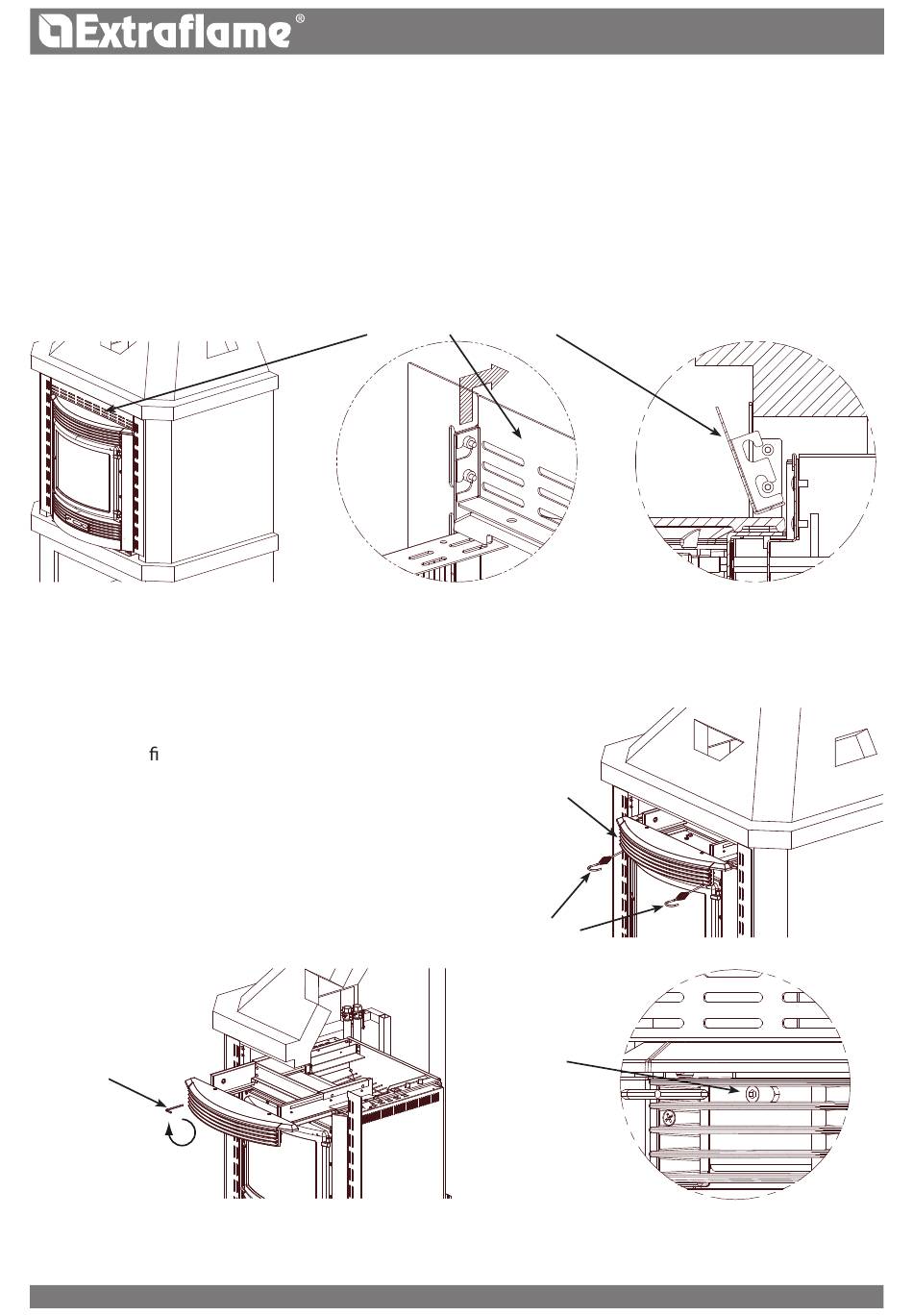 Extraflame®

ﬁ