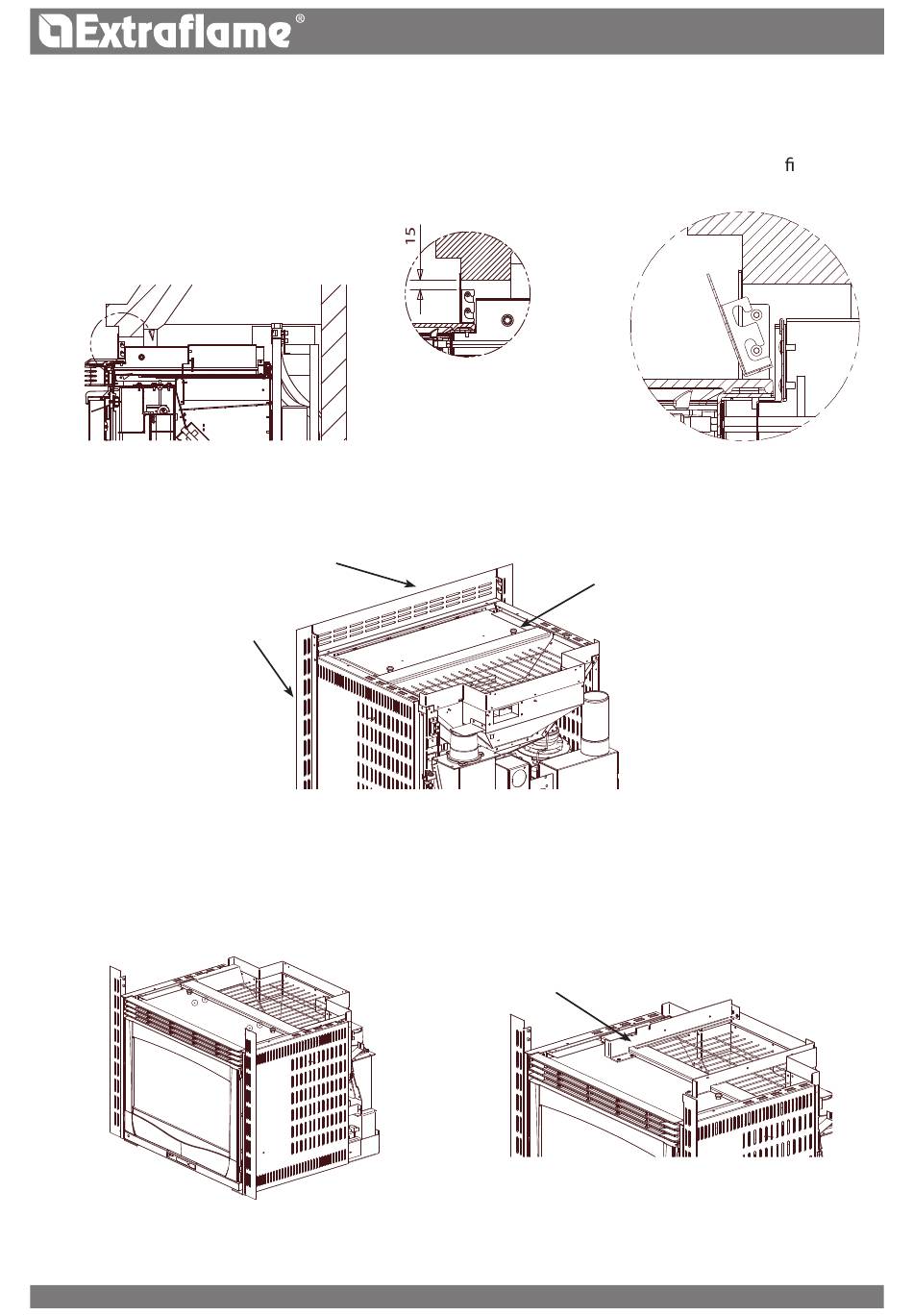 Extraflame®

ﬁ

15