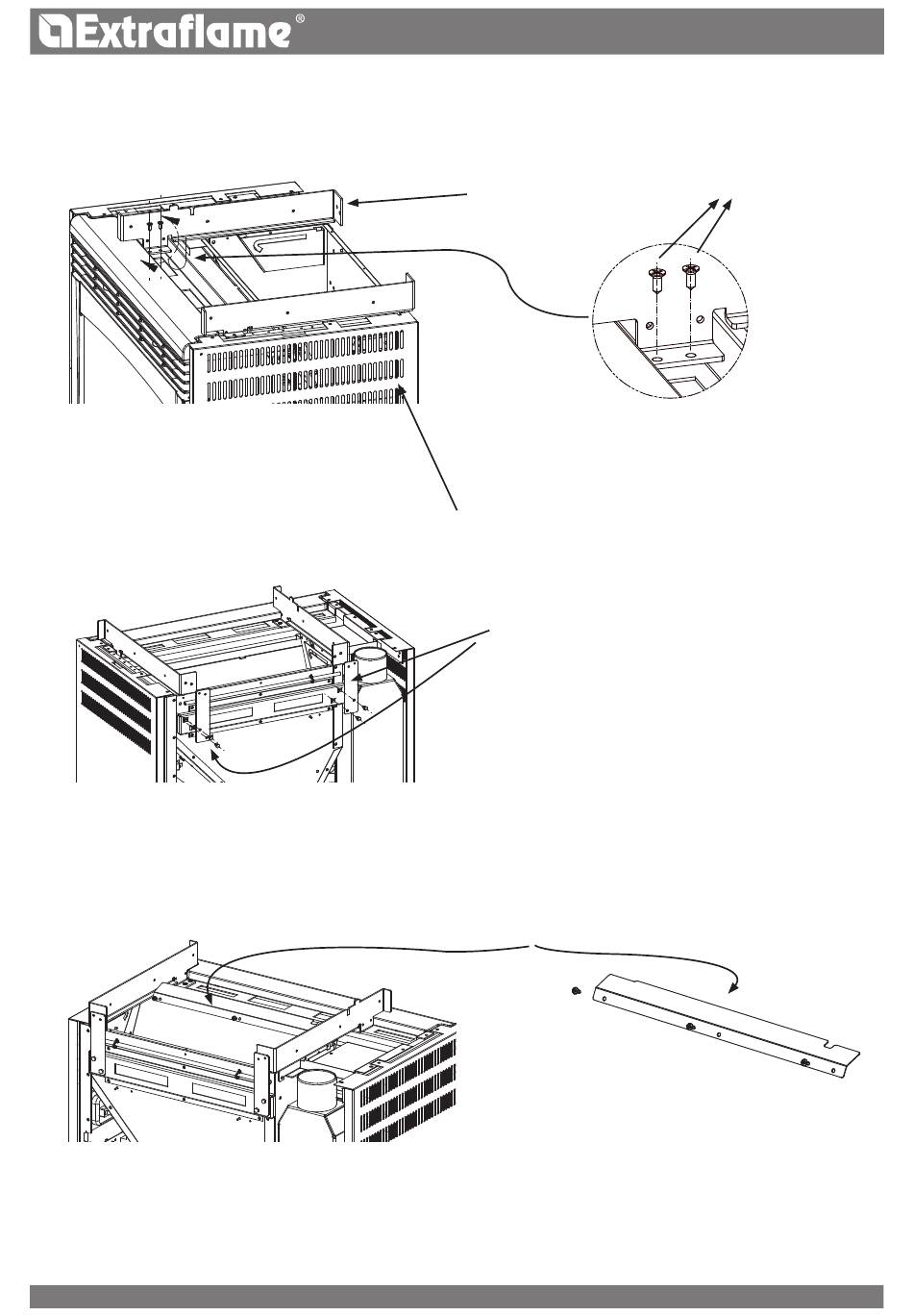 Extraflame®